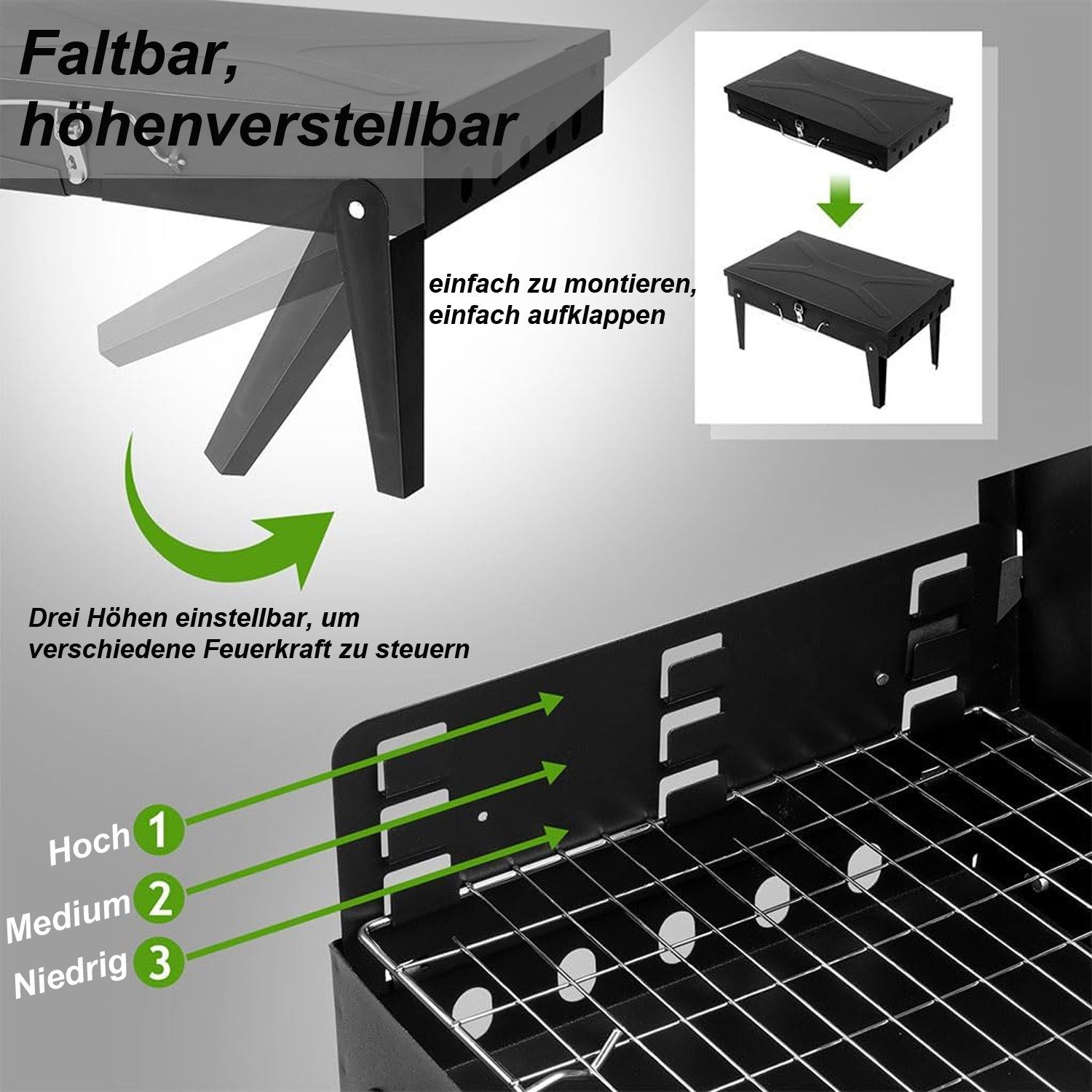 Faltbar, höhenverstellbar

einfach zu montieren, einfach aufklappen

Drei Höhen einstellbar, um verschiedene Feuerkraft zu steuern

Hoch 1
Medium 2
Niedrig 3