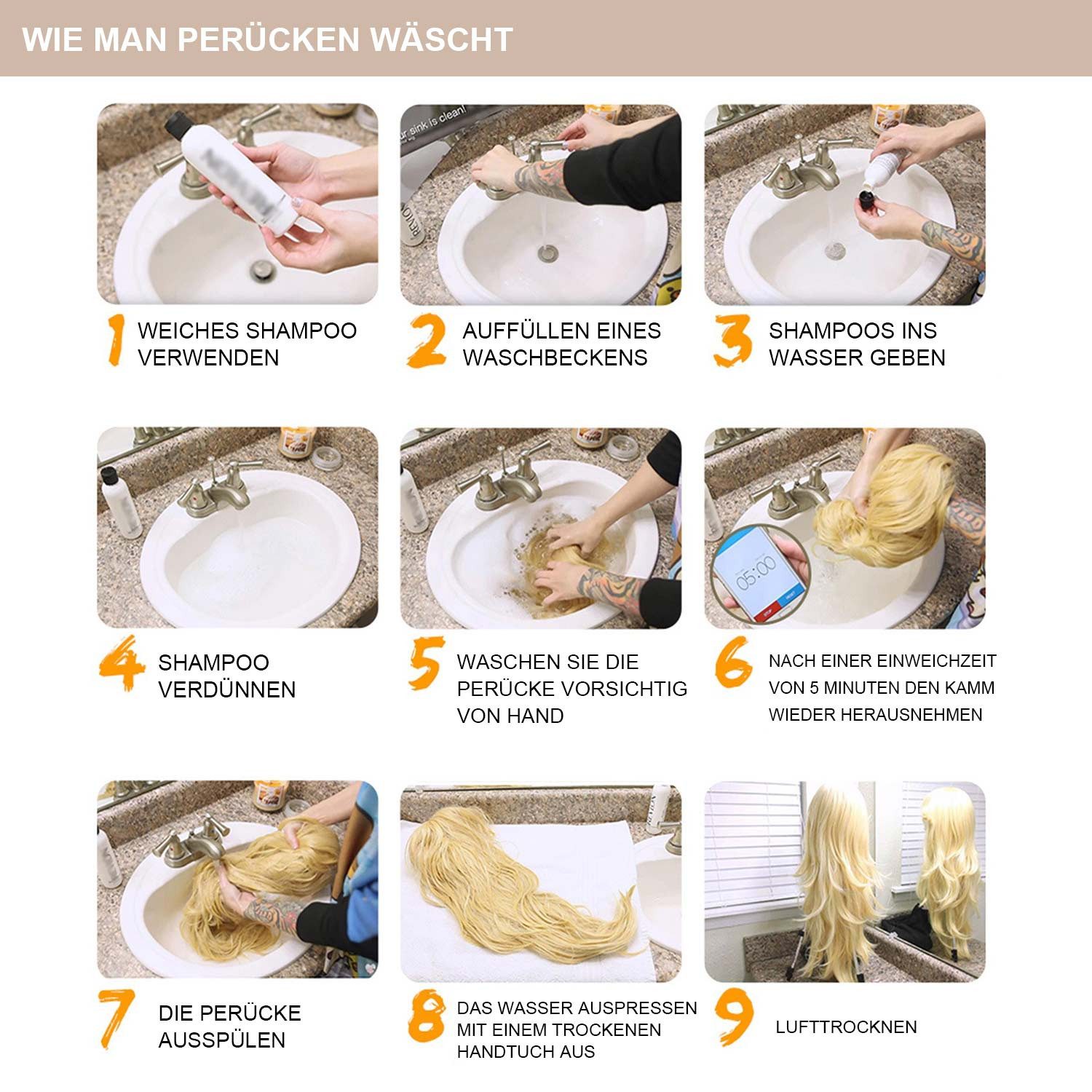 WIE MAN PERÜCKEN WÄSCHT

ur sink is clean!

1 WEICHES SHAMPOO VERWENDEN

2 AUFFÜLLEN EINES WASCHBECKENS

3 SHAMPOOS INS WASSER GEBEN

05:00

4 SHAMPOO VERDÜNNEN

5 WASCHEN SIE DIE PERÜCKE VORSICHTIG VON HAND

6 NACH EINER EINWEICHZEIT VON 5 MINUTEN DEN KAMM WIEDER HERAUSNEHMEN

7 DIE PERÜCKE AUSSPÜLEN

8 DAS WASSER AUSPRESSEN MIT EINEM TROCKENEN HANDTUCH AUS

9 LUFTTROCKNEN