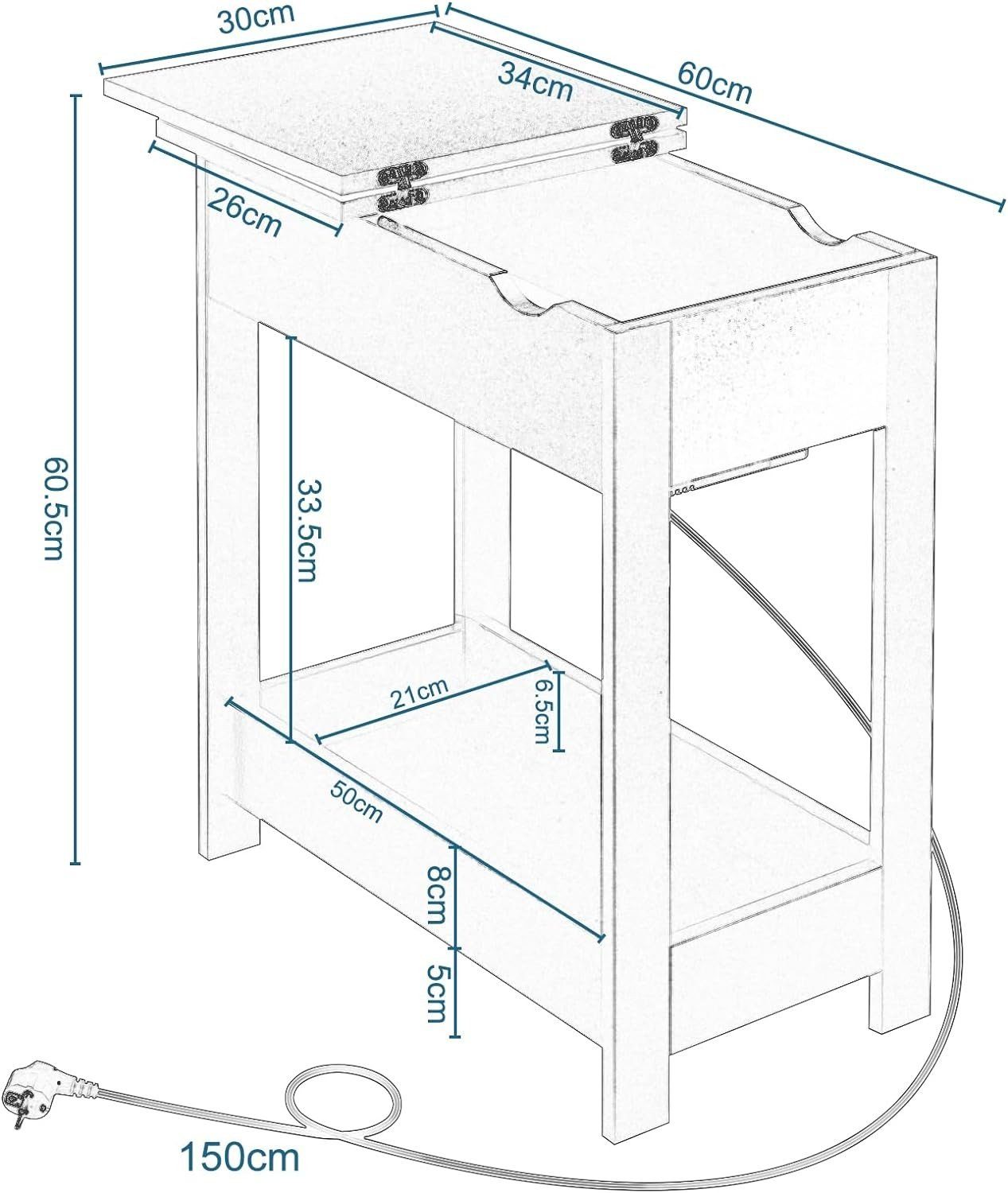 30cm
34cm
60cm
26cm
60.5cm
33.5cm
21cm
6.5cm
50cm
8cm
5cm
150cm