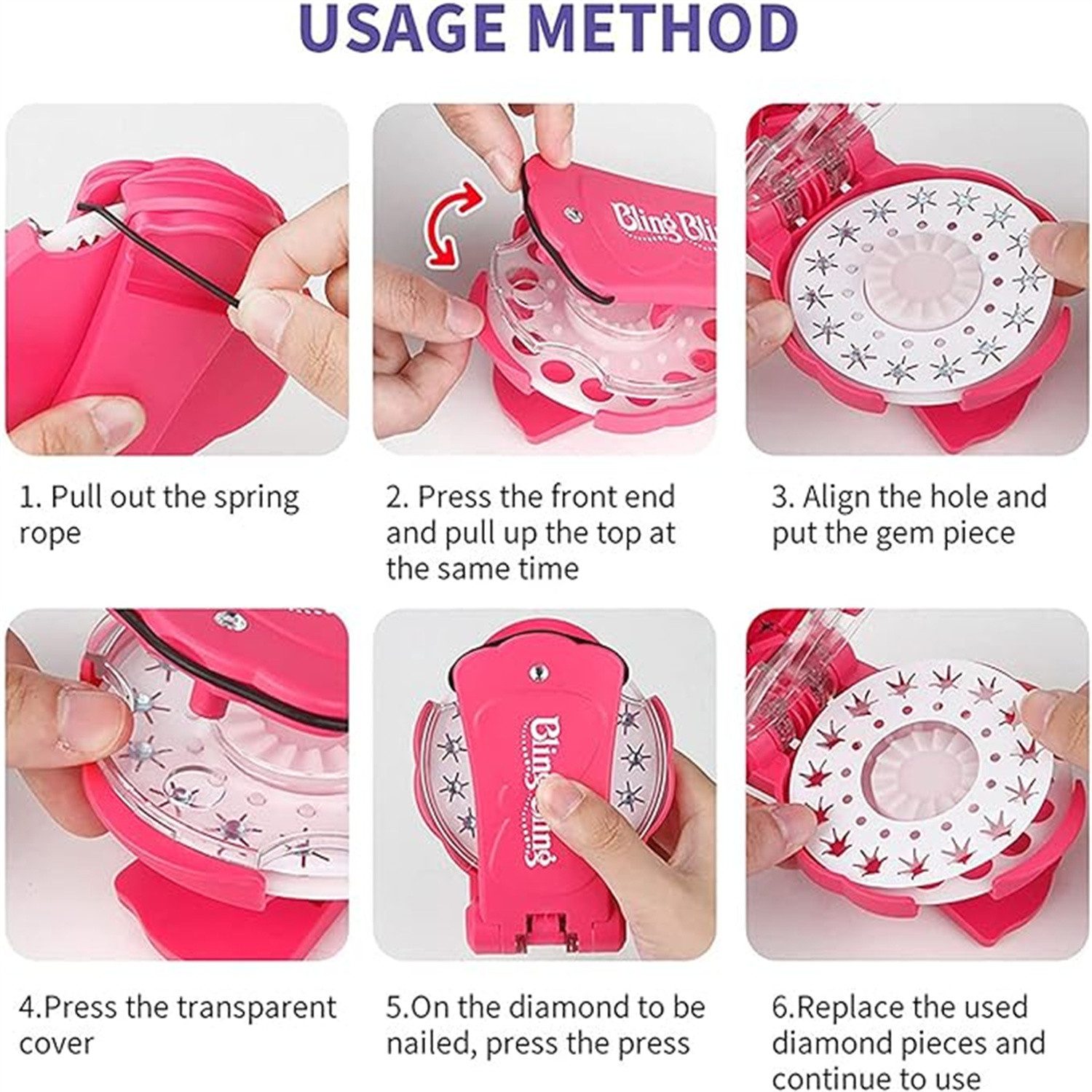 USAGE METHOD

Bling Bli

1. Pull out the spring rope

2. Press the front end and pull up the top at the same time

3. Align the hole and put the gem piece

Bling Bling

4.Press the transparent cover

5.On the diamond to be nailed, press the press

6.Replace the used diamond pieces and continue to use