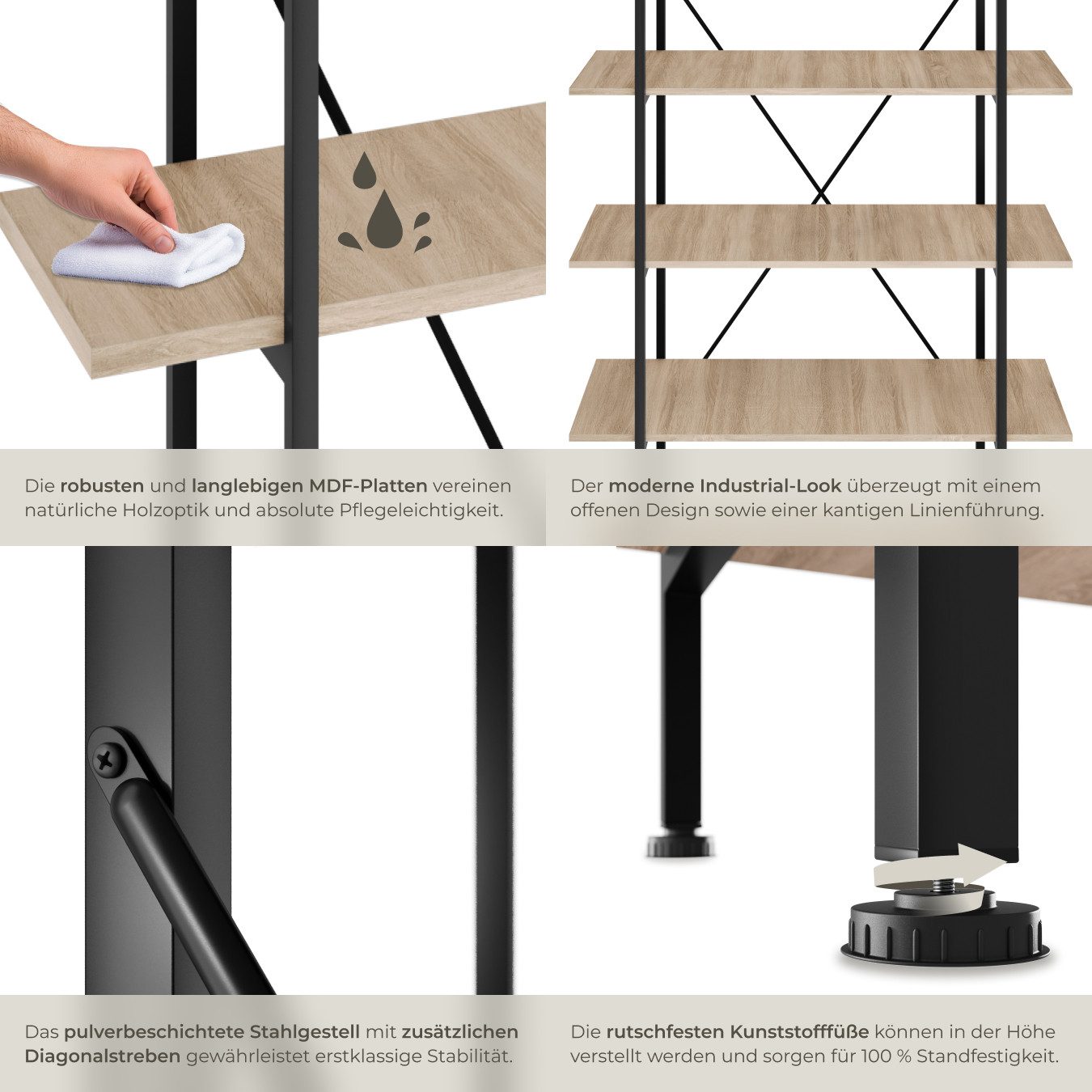 Die robusten und langlebigen MDF-Platten vereinen natürliche Holzoptik und absolute Pflegeleichtigkeit.

Der moderne Industrial-Look überzeugt mit einem offenen Design sowie einer kantigen Linienführung.

Das pulverbeschichtete Stahlgestell mit zusätzlichen Diagonalstreben gewährleistet erstklassige Stabilität.

Die rutschfesten Kunststofffüße können in der Höhe verstellt werden und sorgen für 100 % Standfestigkeit.