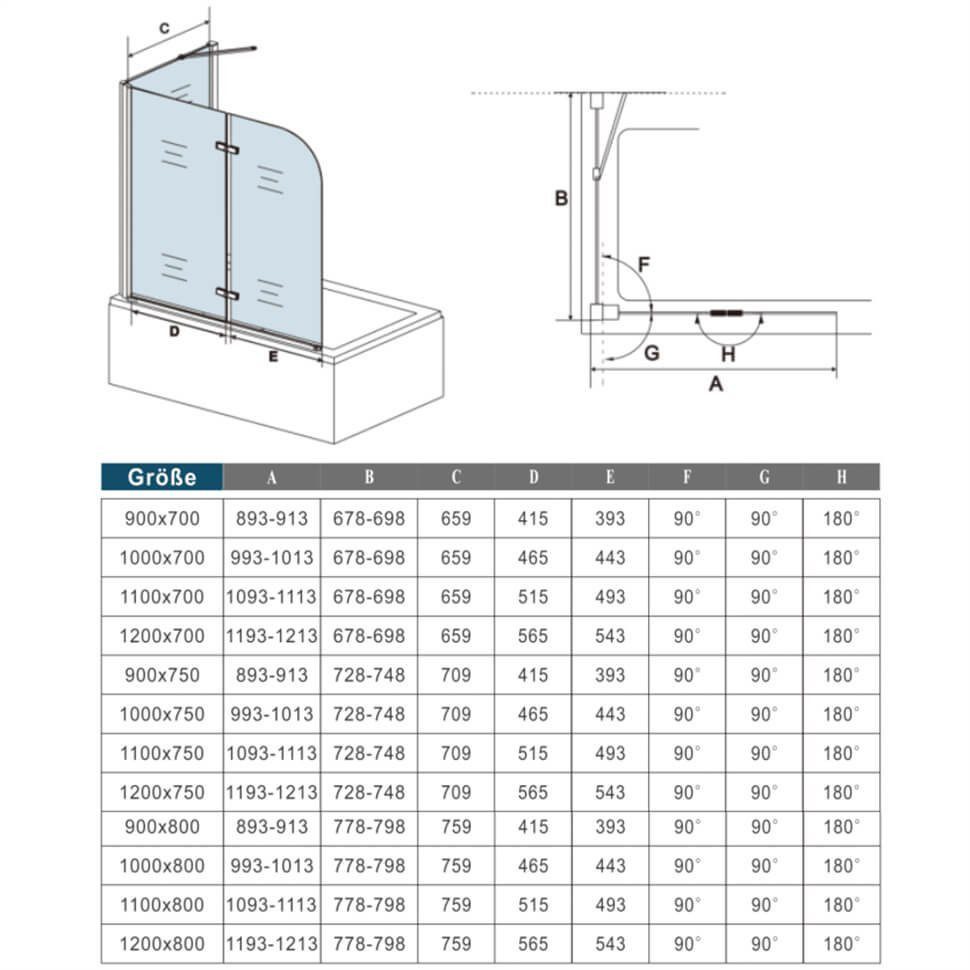 C

D

E

B

F

G

H

A

| Größe | A | B | C | D | E | F | G | H |
|---|---|---|---|---|---|---|---|---|
| 900x700 | 893-913 | 678-698 | 659 | 415 | 393 | 90° | 90° | 180° |
| 1000x700 | 993-1013 | 678-698 | 659 | 465 | 443 | 90° | 90° | 180° |
| 1100x700 | 1093-1113 | 678-698 | 659 | 515 | 493 | 90° | 90° | 180° |
| 1200x700 | 1193-1213 | 678-698 | 659 | 565 | 543 | 90° | 90° | 180° |
| 900x750 | 893-913 | 728-748 | 709 | 415 | 393 | 90° | 90° | 180° |
| 1000x750 | 993-1013 | 728-748 | 709 | 465 | 443 | 90° | 90° | 180° |
| 1100x750 | 1093-1113 | 728-748 | 709 | 515 | 493 | 90° | 90° | 180° |
| 1200x750 | 1193-1213 | 728-748 | 709 | 565 | 543 | 90° | 90° | 180° |
| 900x800 | 893-913 | 778-798 | 759 | 415 | 393 | 90° | 90° | 180° |
| 1000x800 | 993-1013 | 778-798 | 759 | 465 | 443 | 90° | 90° | 180° |
| 1100x800 | 1093-1113 | 778-798 | 759 | 515 | 493 | 90° | 90° | 180° |
| 1200x800 | 1193-1213 | 778-798 | 759 | 565 | 543 | 90° | 90° | 180° |