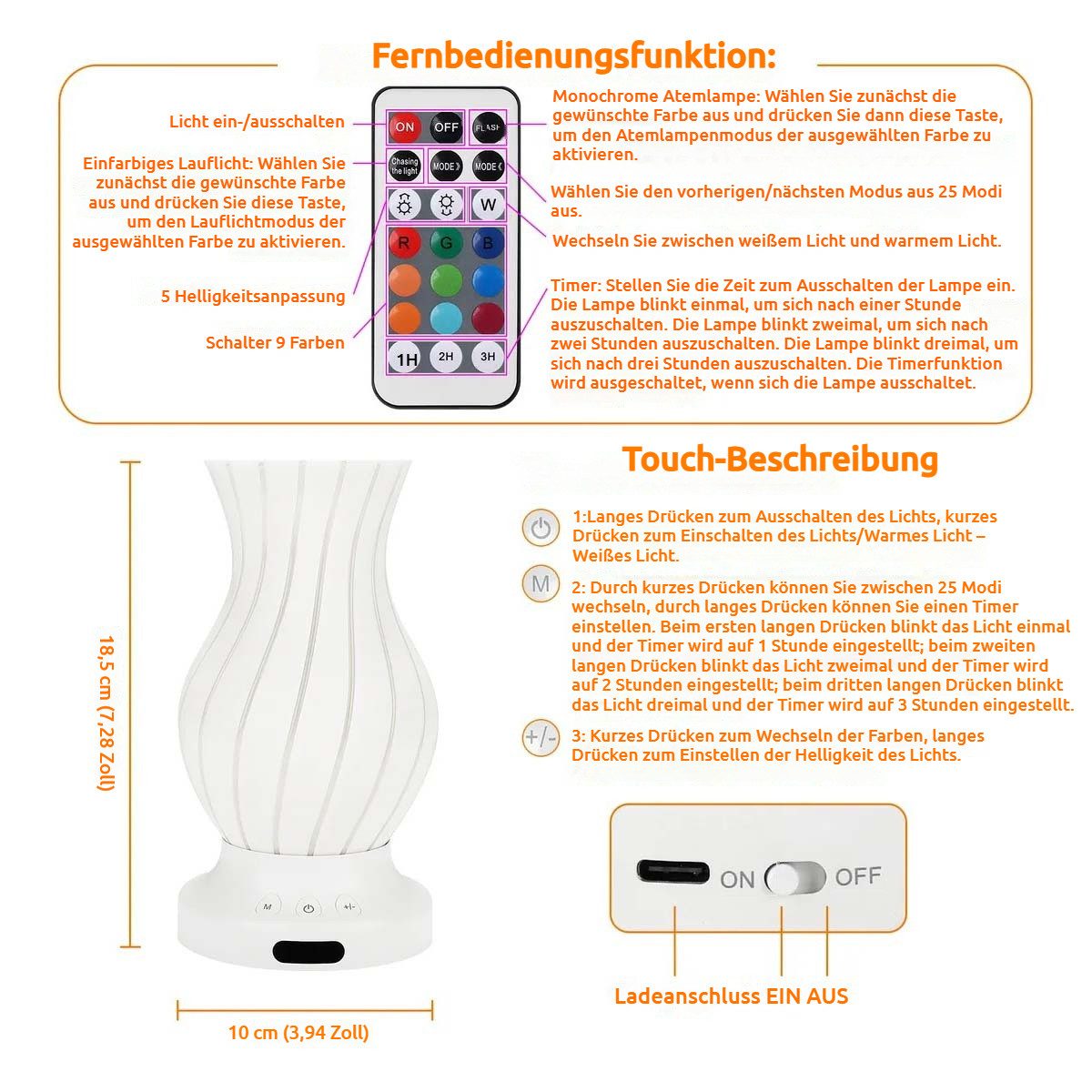 Fernbedienungsfunktion:

Licht ein-/ausschalten

Einfarbiges Lauflicht: Wählen Sie zunächst die gewünschte Farbe aus und drücken Sie diese Taste, um den Lauflichtmodus der ausgewählten Farbe zu aktivieren.

5 Helligkeitsanpassung

Schalter 9 Farben

ON OFF FLASH
Chasing the light MODE MODE
W
R G B
1H 2H 3H

Monochrome Atemlampe: Wählen Sie zunächst die gewünschte Farbe aus und drücken Sie dann diese Taste, um den Atemlampenmodus der ausgewählten Farbe zu aktivieren.

Wählen Sie den vorherigen/nächsten Modus aus 25 Modi aus.

Wechseln Sie zwischen weißem Licht und warmem Licht.

Timer: Stellen Sie die Zeit zum Ausschalten der Lampe ein. Die Lampe blinkt einmal, um sich nach einer Stunde auszuschalten. Die Lampe blinkt zweimal, um sich nach zwei Stunden auszuschalten. Die Lampe blinkt dreimal, um sich nach drei Stunden auszuschalten. Die Timerfunktion wird ausgeschaltet, wenn sich die Lampe ausschaltet.

18,5 cm (7,28 Zoll)

M +/-

10 cm (3,94 Zoll)

Touch-Beschreibung

1:Langes Drücken zum Ausschalten des Lichts, kurzes Drücken zum Einschalten des Lichts/Warmes Licht – Weißes Licht.

M

2: Durch kurzes Drücken können Sie zwischen 25 Modi wechseln, durch langes Drücken können Sie einen Timer einstellen. Beim ersten langen Drücken blinkt das Licht einmal und der Timer wird auf 1 Stunde eingestellt; beim zweiten langen Drücken blinkt das Licht zweimal und der Timer wird auf 2 Stunden eingestellt; beim dritten langen Drücken blinkt das Licht dreimal und der Timer wird auf 3 Stunden eingestellt.

+/-

3: Kurzes Drücken zum Wechseln der Farben, langes Drücken zum Einstellen der Helligkeit des Lichts.

ON OFF

Ladeanschluss EIN AUS