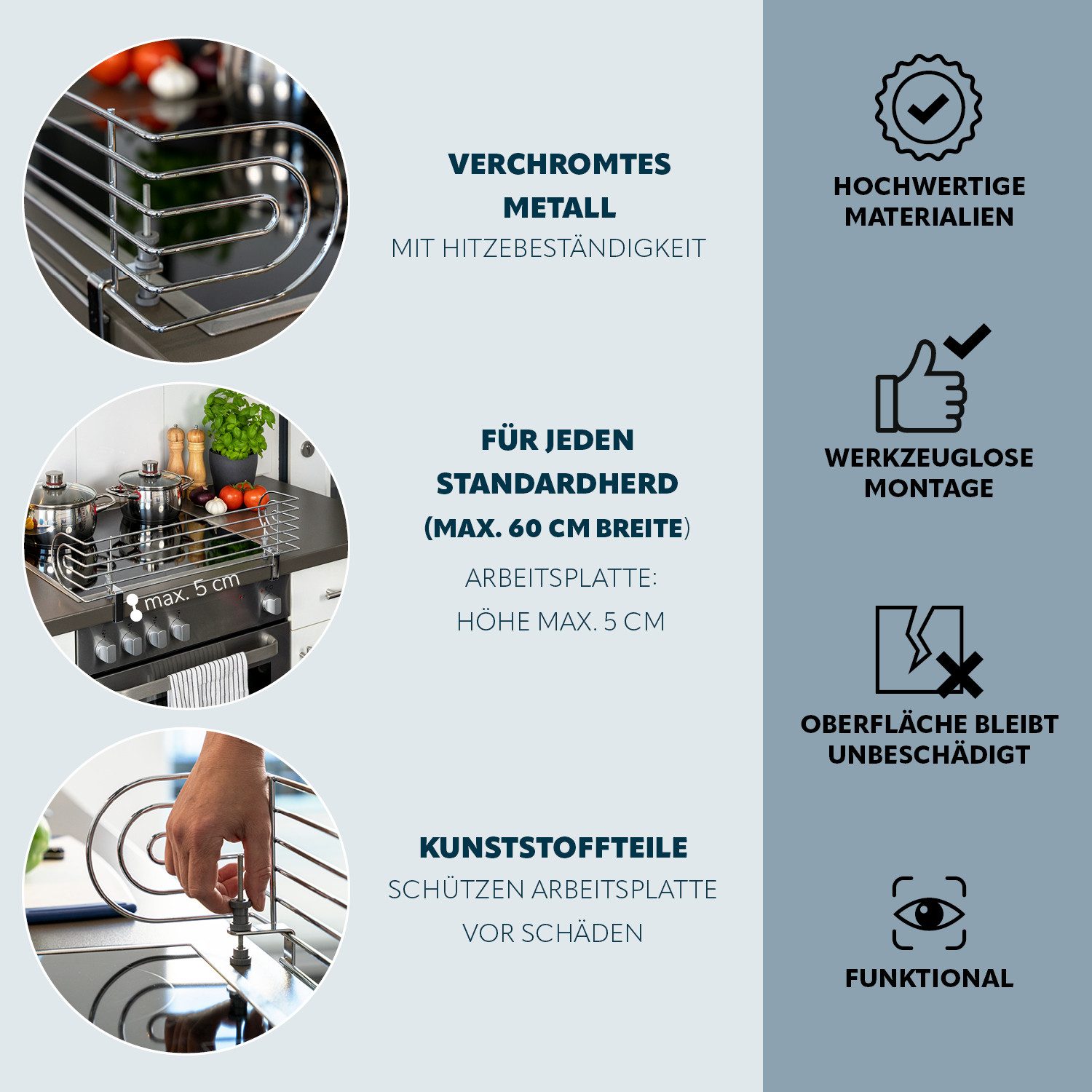 VERCHROMTES METALL
MIT HITZEBESTÄNDIGKEIT

max. 5 cm

FÜR JEDEN STANDARDHERD (MAX. 60 CM BREITE)
ARBEITSPLATTE: HÖHE MAX. 5 CM

KUNSTSTOFFTEILE
SCHÜTZEN ARBEITSPLATTE VOR SCHÄDEN

HOCHWERTIGE MATERIALIEN

WERKZEUGLOSE MONTAGE

OBERFLÄCHE BLEIBT UNBESCHÄDIGT

FUNKTIONAL