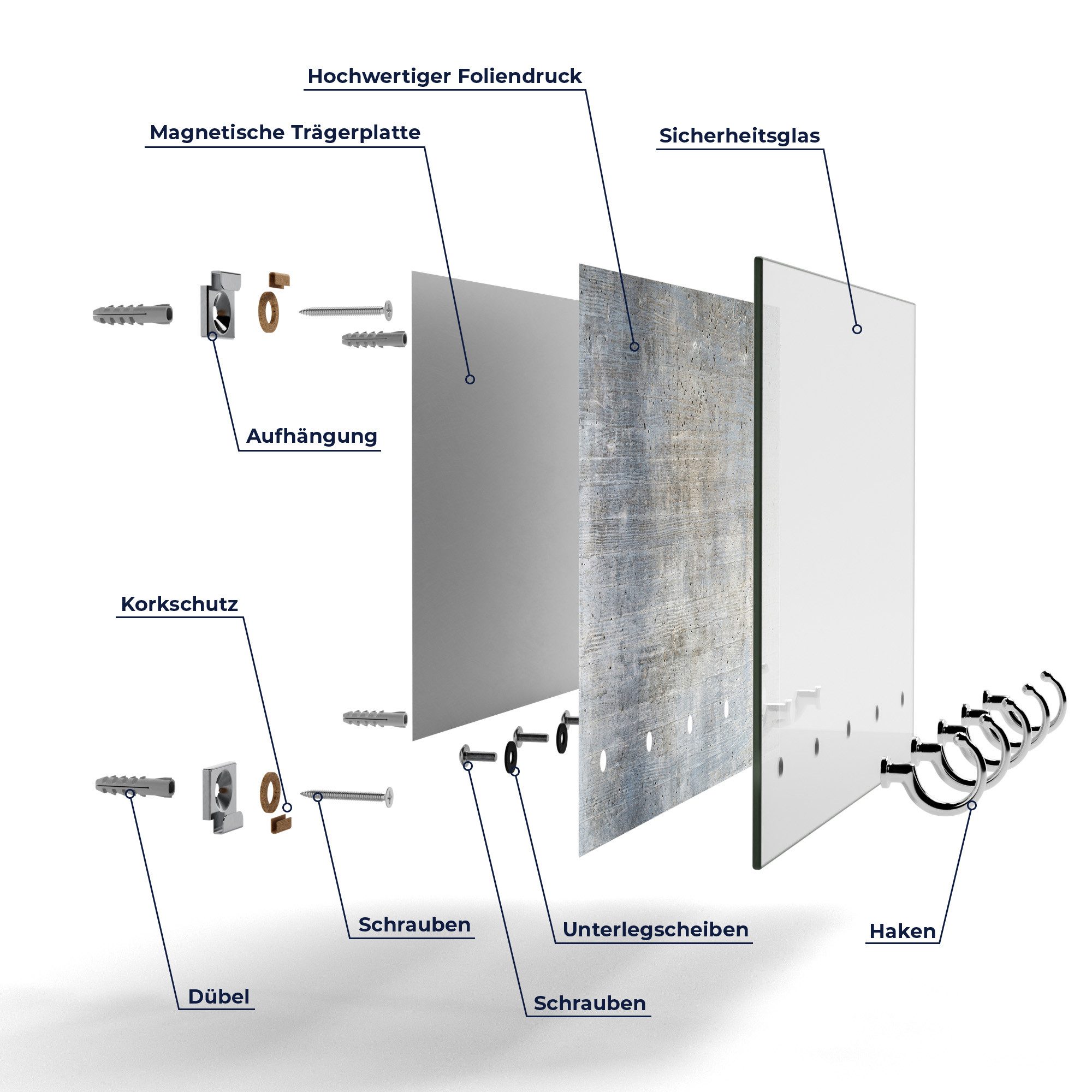 Hochwertiger Foliendruck

Magnetische Trägerplatte

Sicherheitsglas

Aufhängung

Korkschutz

Schrauben

Unterlegscheiben

Haken

Dübel

Schrauben