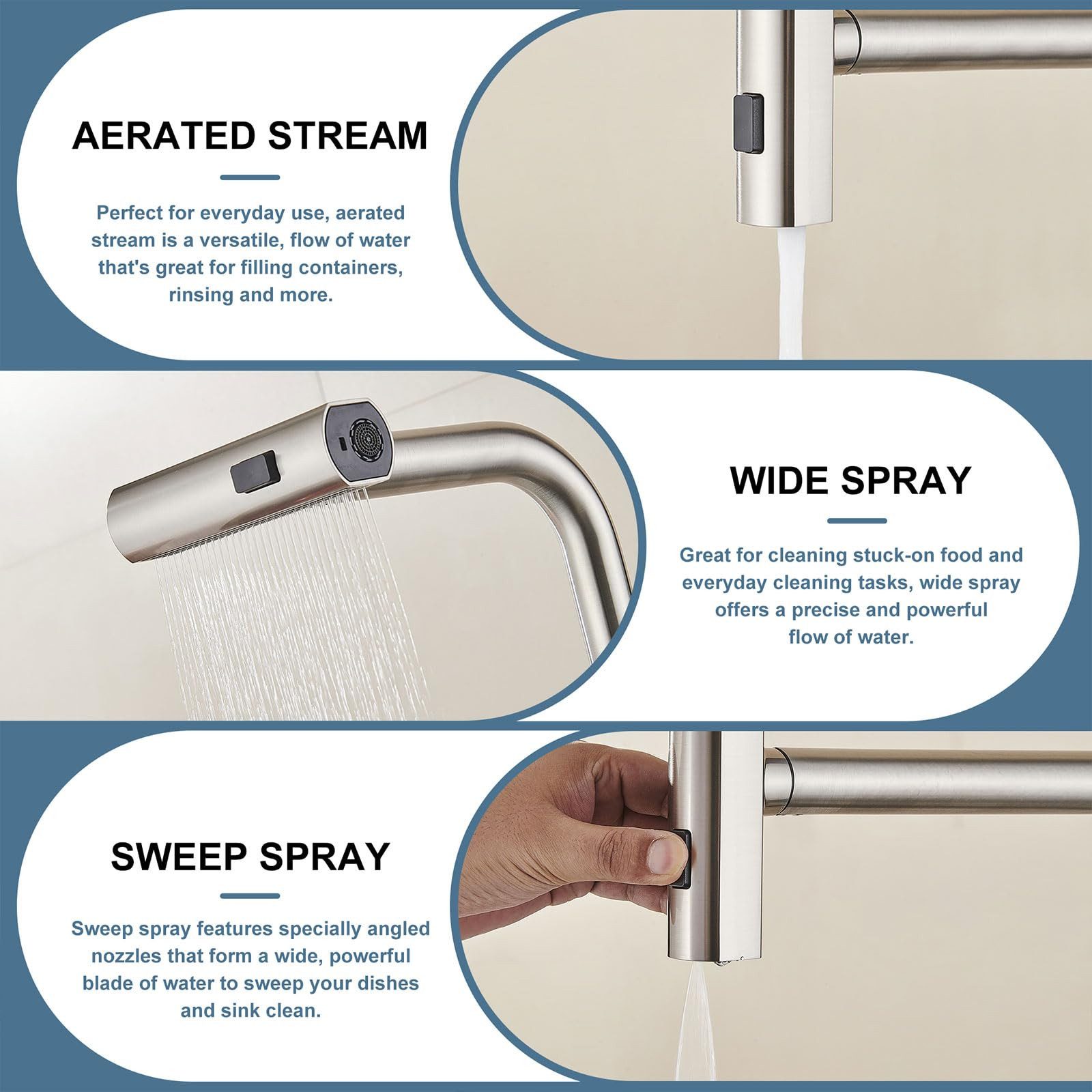 AERATED STREAM

Perfect for everyday use, aerated stream is a versatile, flow of water that's great for filling containers, rinsing and more.

WIDE SPRAY

Great for cleaning stuck-on food and everyday cleaning tasks, wide spray offers a precise and powerful flow of water.

SWEEP SPRAY

Sweep spray features specially angled nozzles that form a wide, powerful blade of water to sweep your dishes and sink clean.