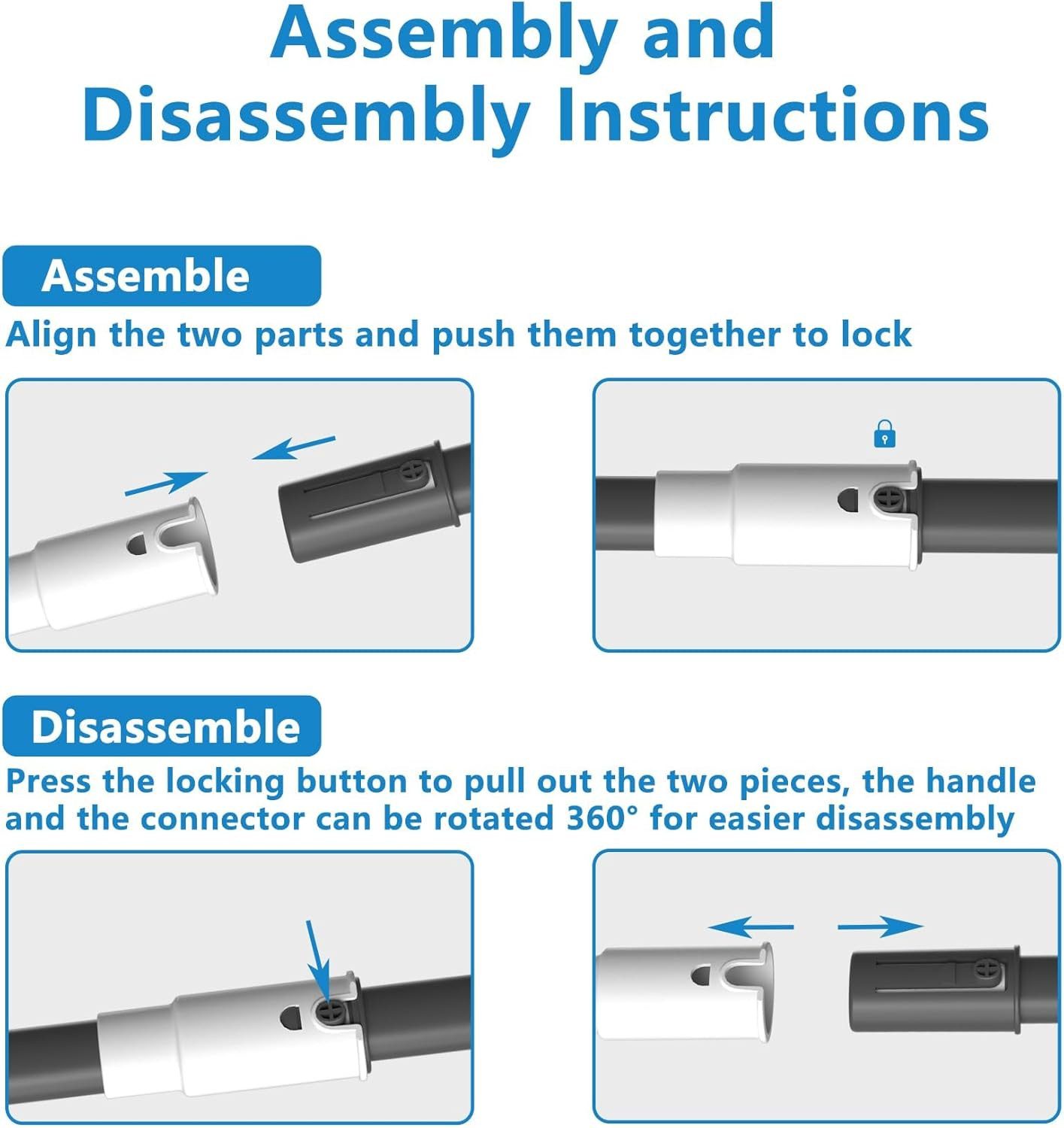 Assembly and Disassembly Instructions

Assemble

Align the two parts and push them together to lock

Disassemble

Press the locking button to pull out the two pieces, the handle and the connector can be rotated 360° for easier disassembly