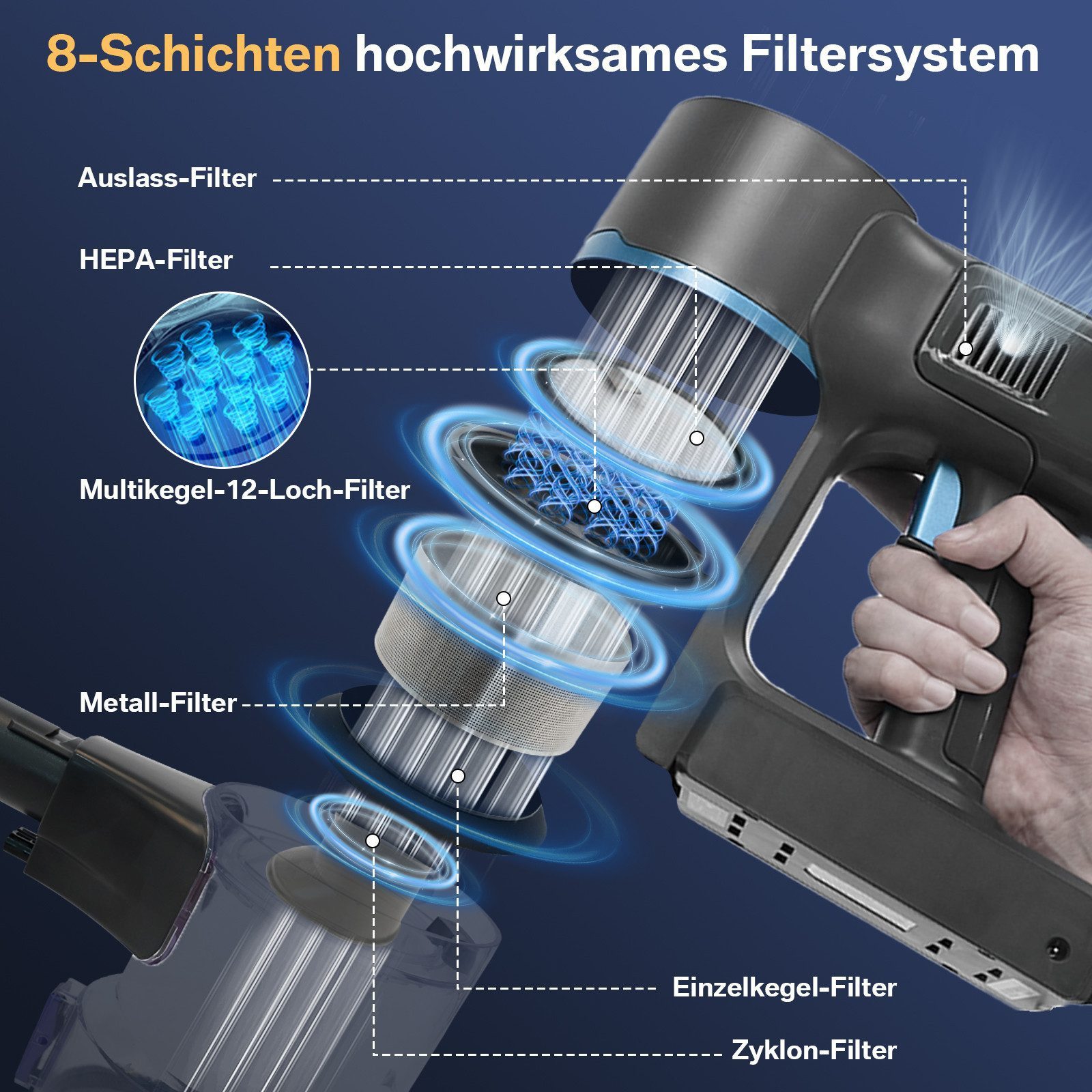 8-Schichten hochwirksames Filtersystem

Auslass-Filter

HEPA-Filter

Multikegel-12-Loch-Filter

Metall-Filter

Einzelkegel-Filter

Zyklon-Filter