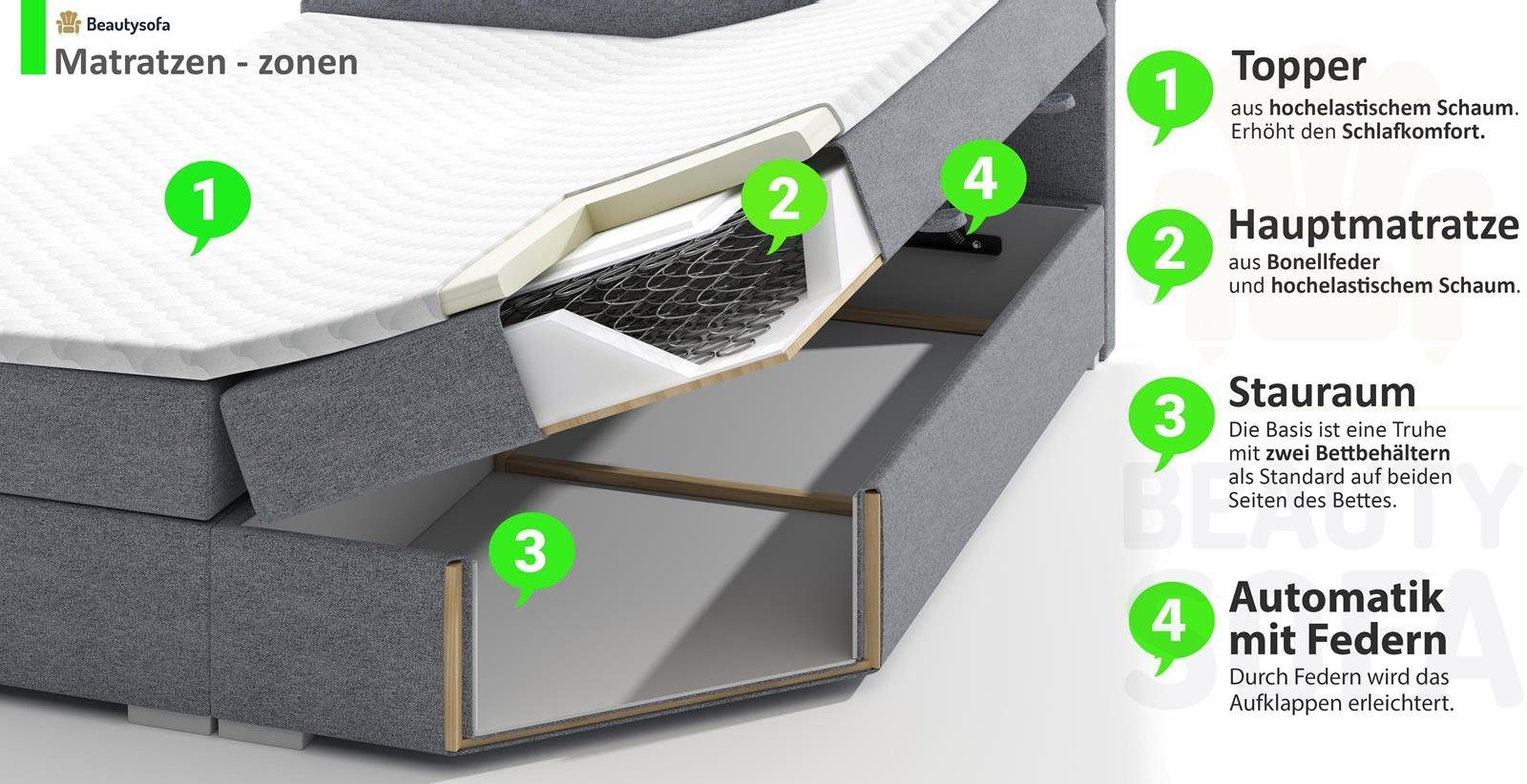 Beautysofa
Matratzen - zonen

1

2

4

3

1 Topper
aus hochelastischem Schaum. Erhöht den Schlafkomfort.

2 Hauptmatratze
aus Bonellfeder und hochelastischem Schaum.

3 Stauraum
Die Basis ist eine Truhe mit zwei Bettbehältern als Standard auf beiden Seiten des Bettes.

4 Automatik mit Federn
Durch Federn wird das Aufklappen erleichtert.

BEAUTY SOFA