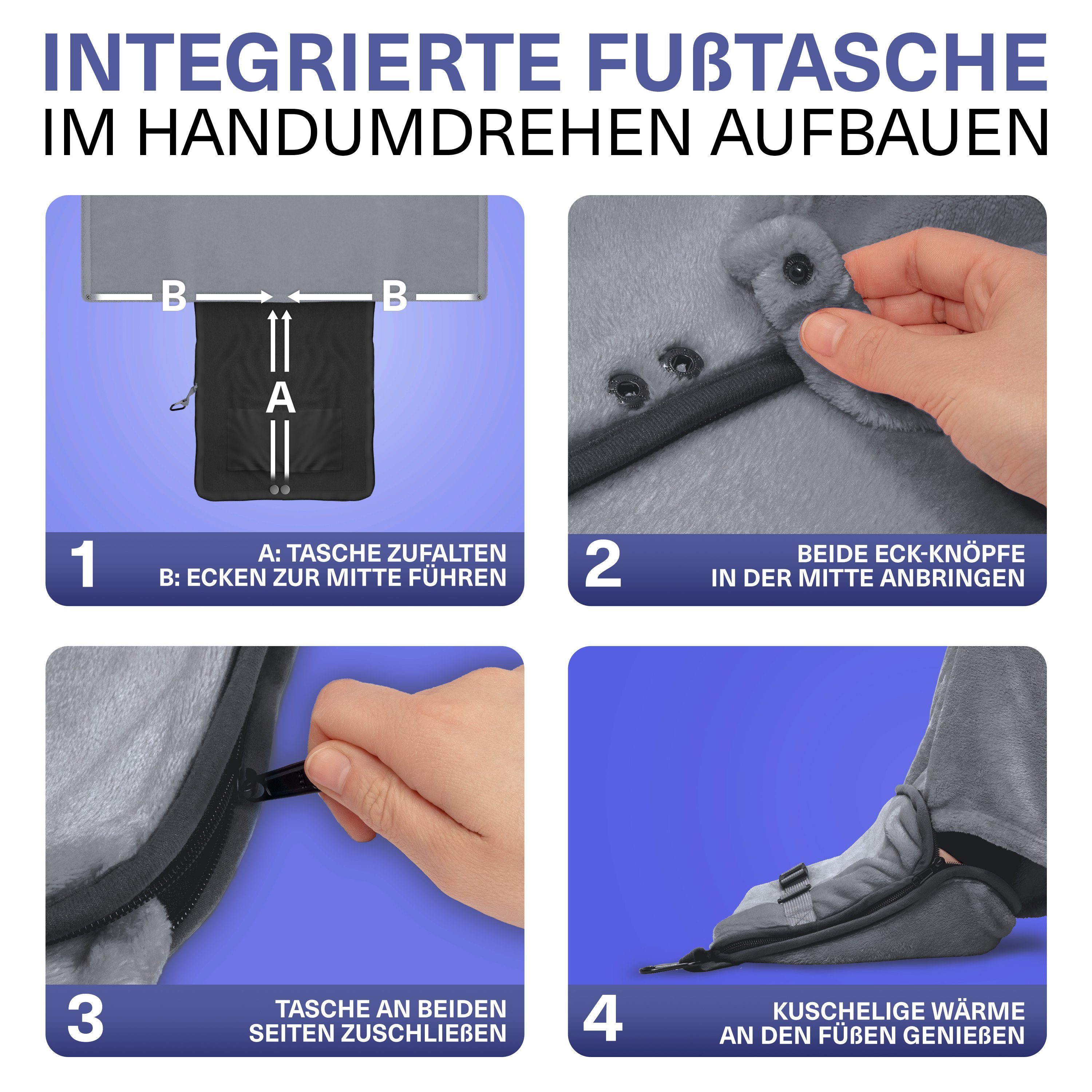 INTEGRIERTE FUßTASCHE
IM HANDUMDREHEN AUFBAUEN

B B
A

1
A: TASCHE ZUFALTEN
B: ECKEN ZUR MITTE FÜHREN

2
BEIDE ECK-KNÖPFE
IN DER MITTE ANBRINGEN

3
TASCHE AN BEIDEN
SEITEN ZUSCHLIEßEN

4
KUSCHELIGE WÄRME
AN DEN FÜßEN GENIEßEN