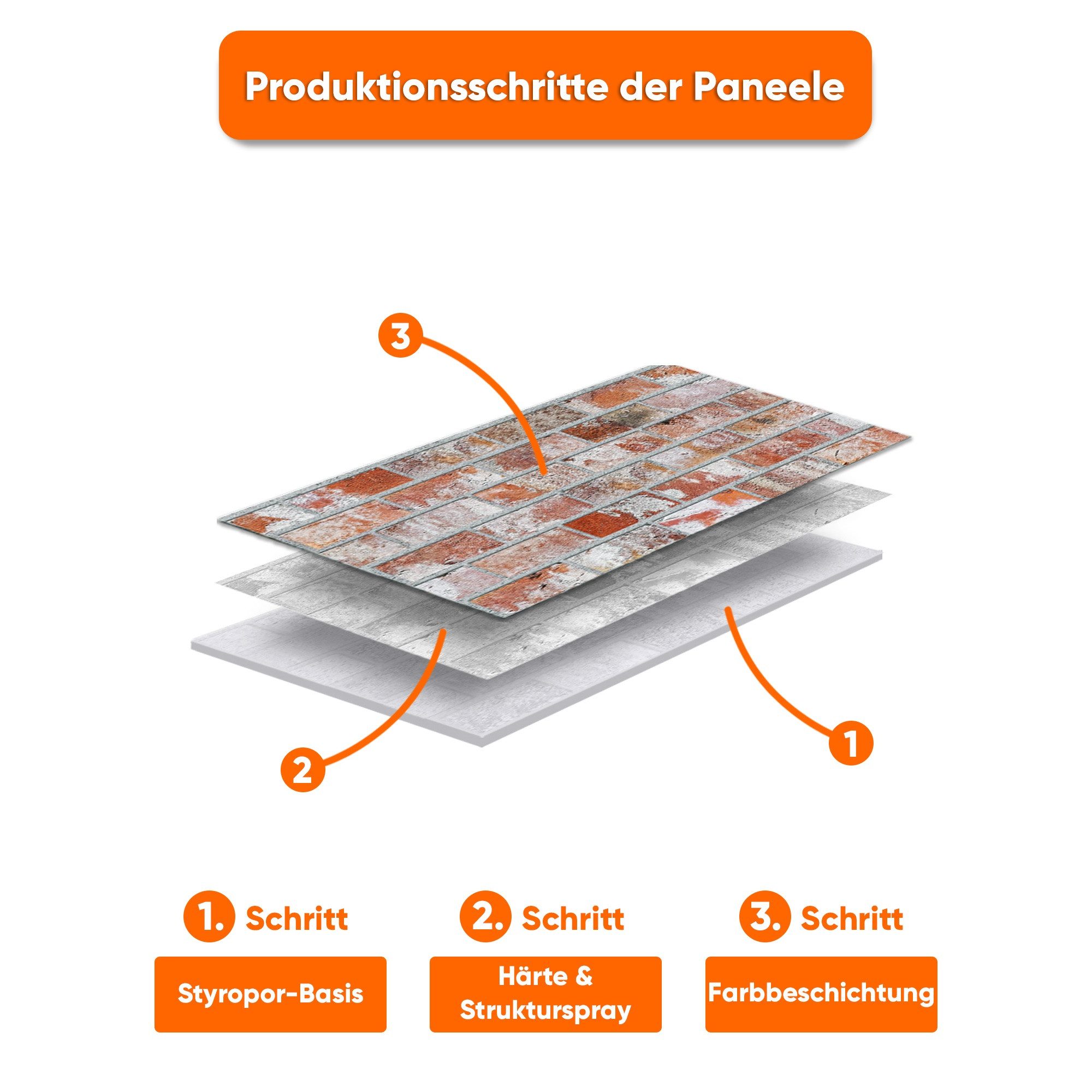 Produktionsschritte der Paneele

3

2

1

1. Schritt

Styropor-Basis

2. Schritt

Härte & Strukturspray

3. Schritt

Farbbeschichtung