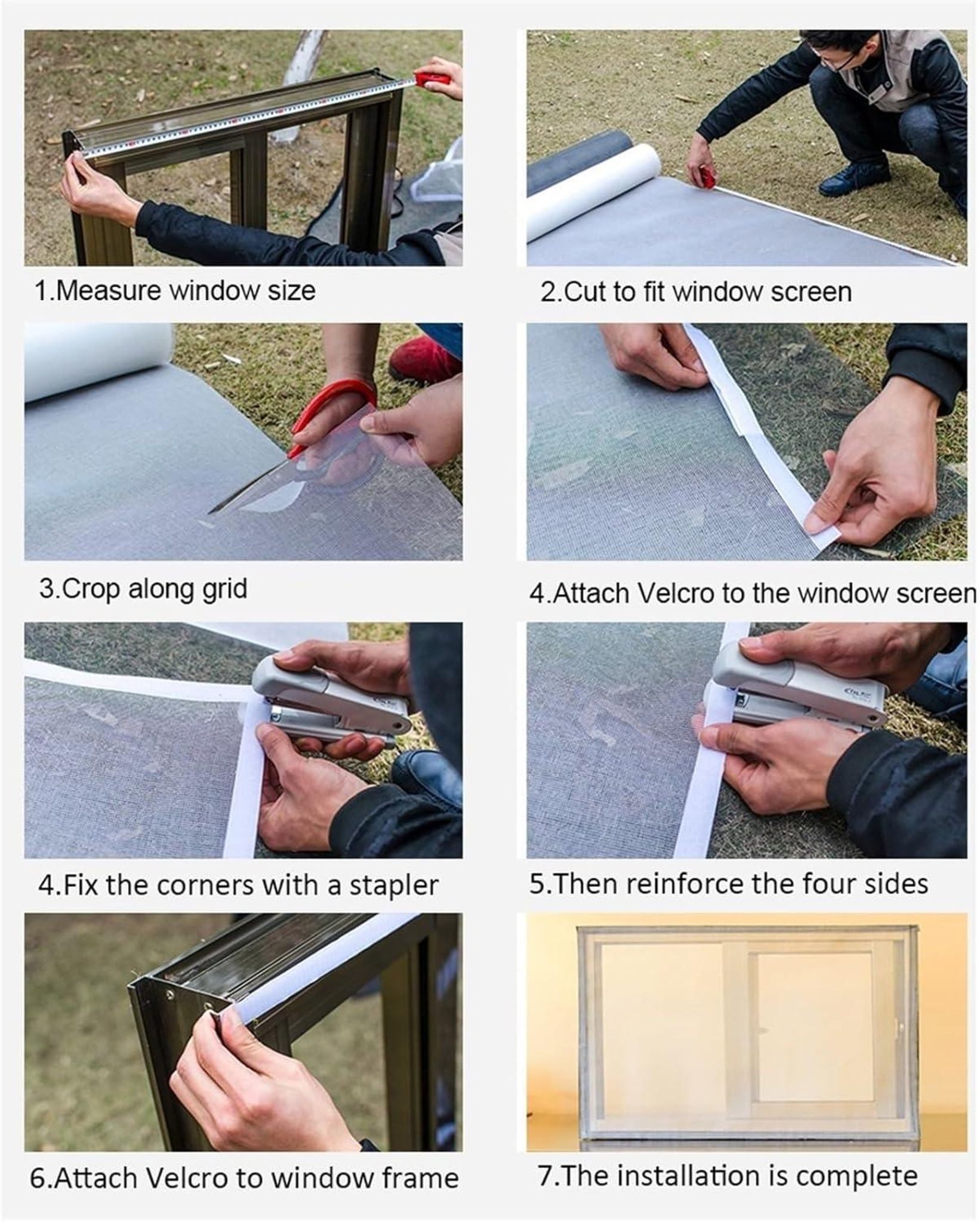 1.Measure window size

2.Cut to fit window screen

3.Crop along grid

4.Attach Velcro to the window screen

4.Fix the corners with a stapler

5.Then reinforce the four sides

6.Attach Velcro to window frame

7.The installation is complete