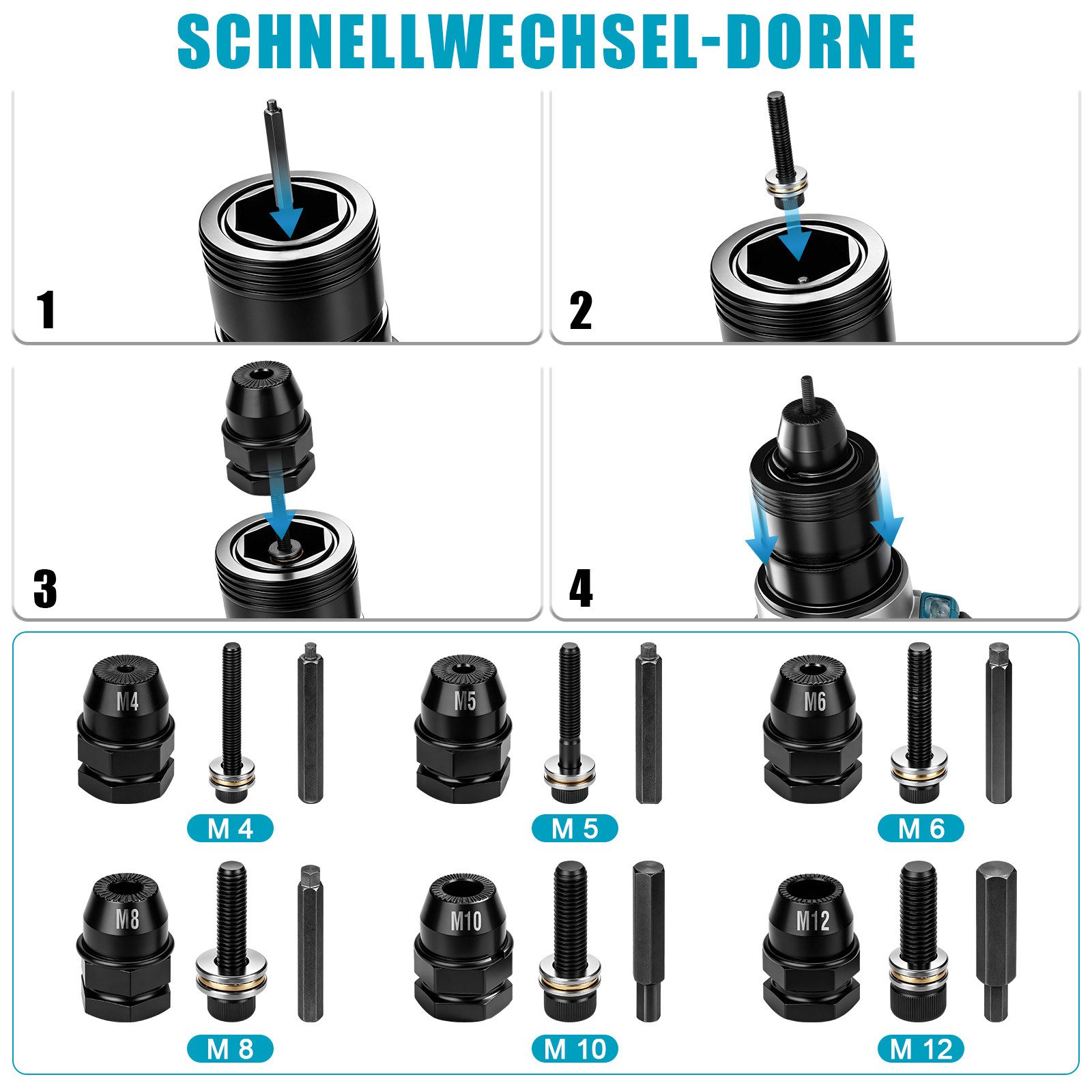 SCHNELLWECHSEL-DORNE

1

2

3

4

M4

M 4

M5

M 5

M6

M 6

M8

M 8

M10

M 10

M12

M 12