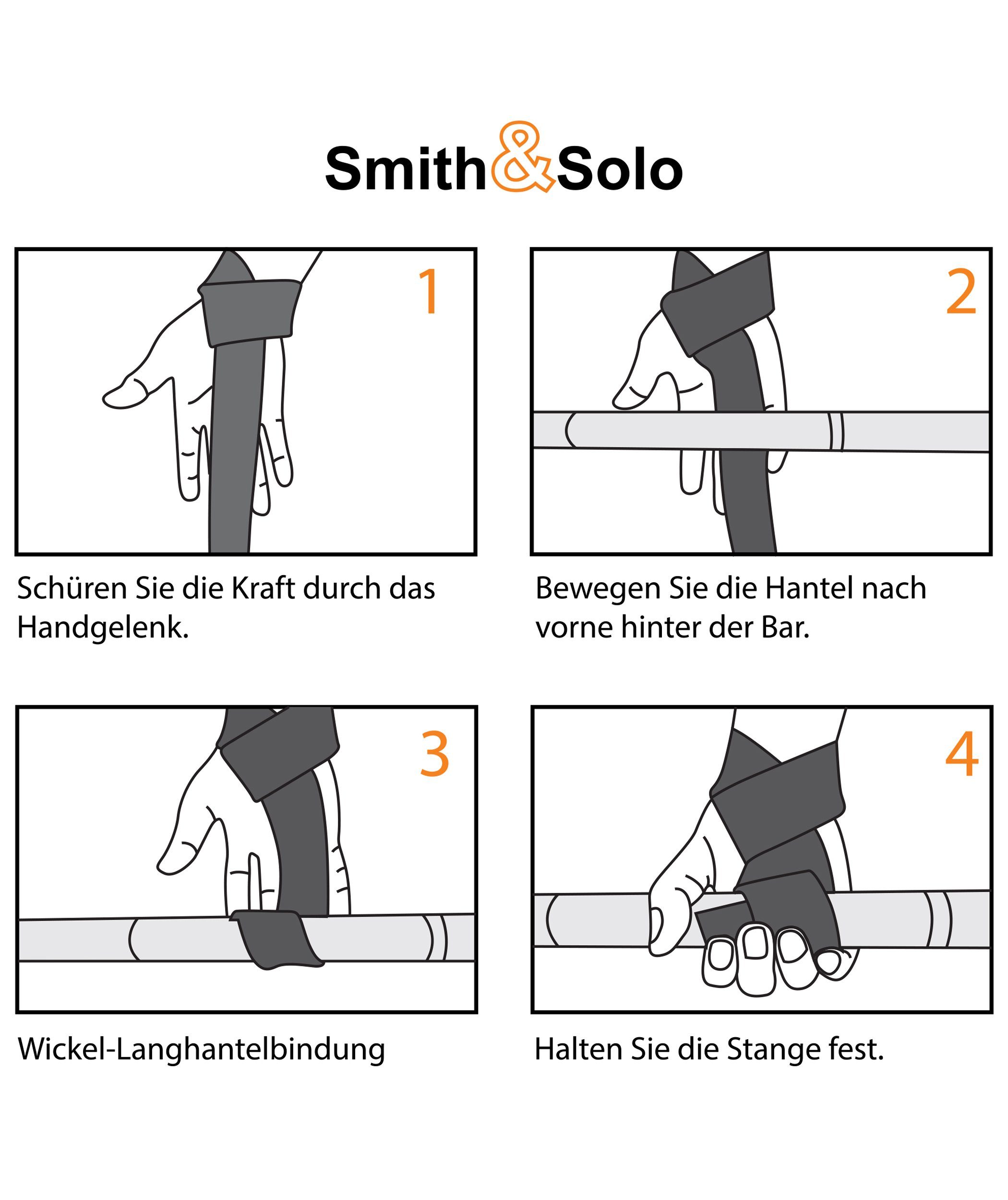 Smith&Solo

1

Schüren Sie die Kraft durch das Handgelenk.

2

Bewegen Sie die Hantel nach vorne hinter der Bar.

3

Wickel-Langhantelbindung

4

Halten Sie die Stange fest.