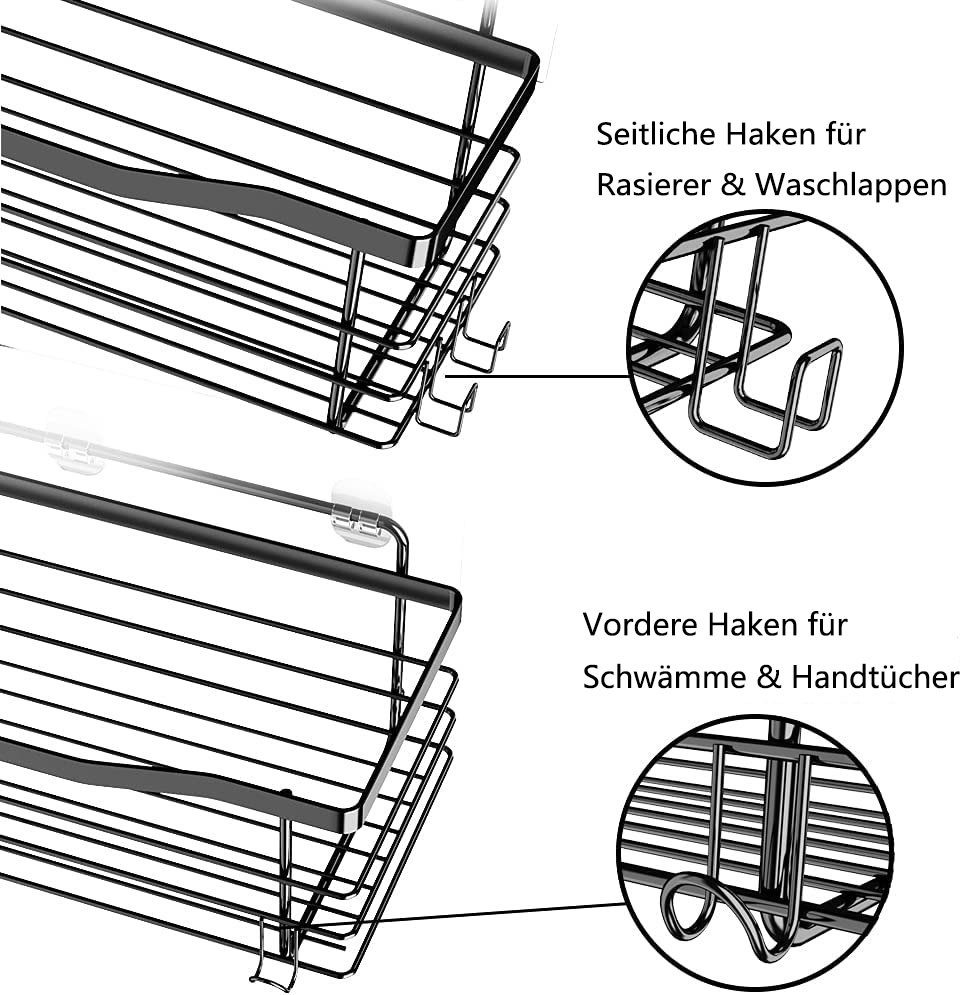 Seitliche Haken für Rasierer & Waschlappen

Vordere Haken für Schwämme & Handtücher