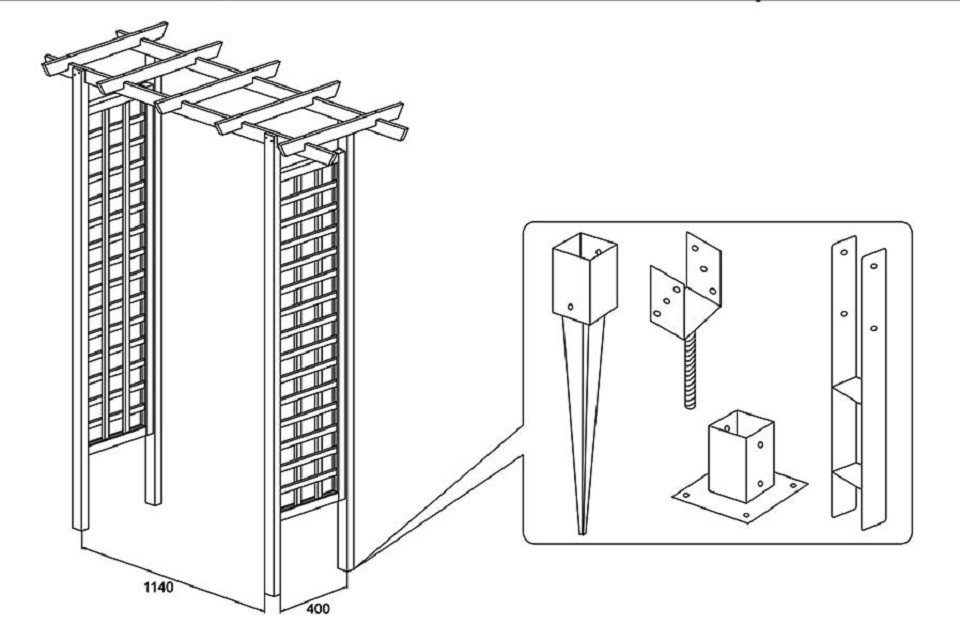 1140
400