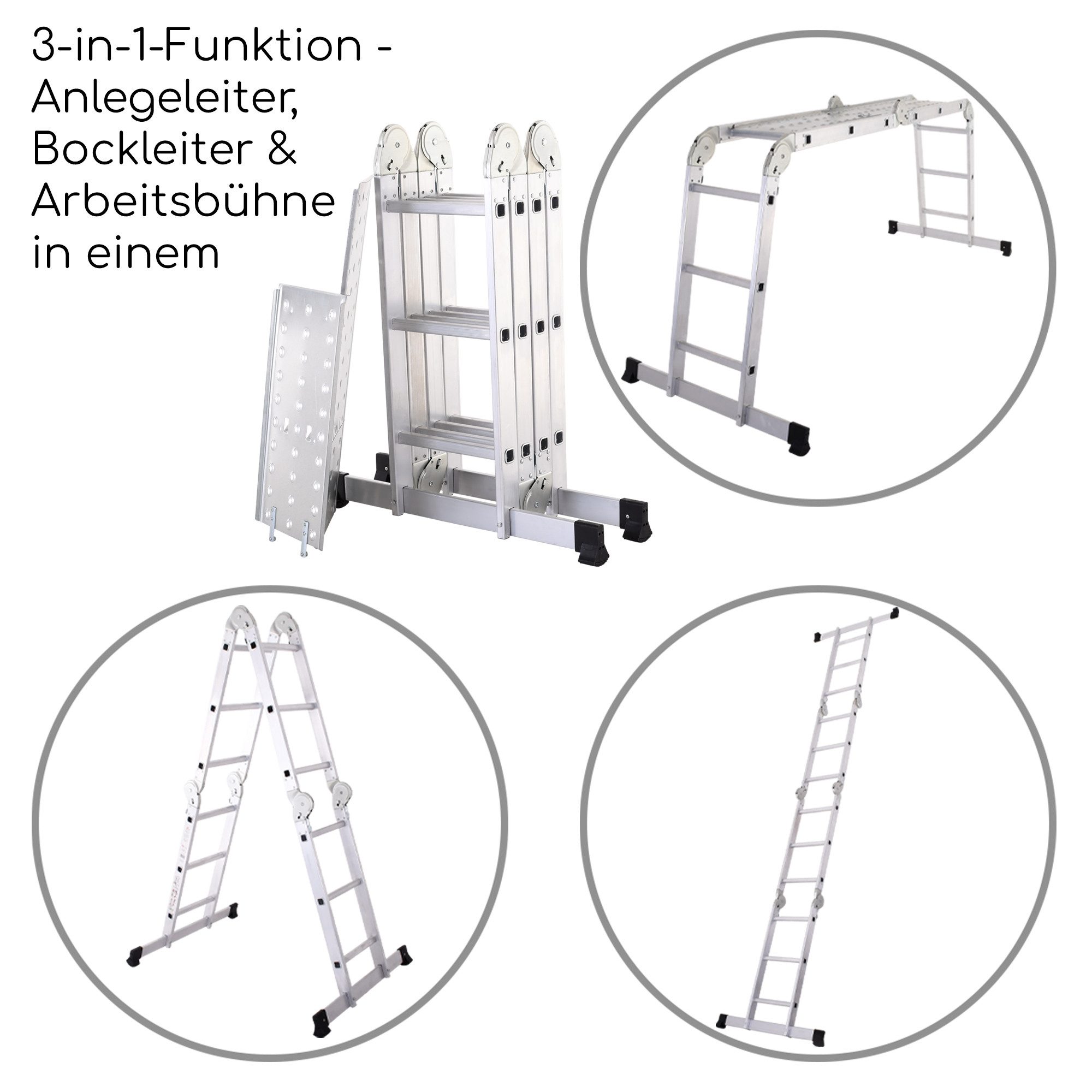 3-in-1-Funktion - Anlegeleiter, Bockleiter & Arbeitsbühne in einem