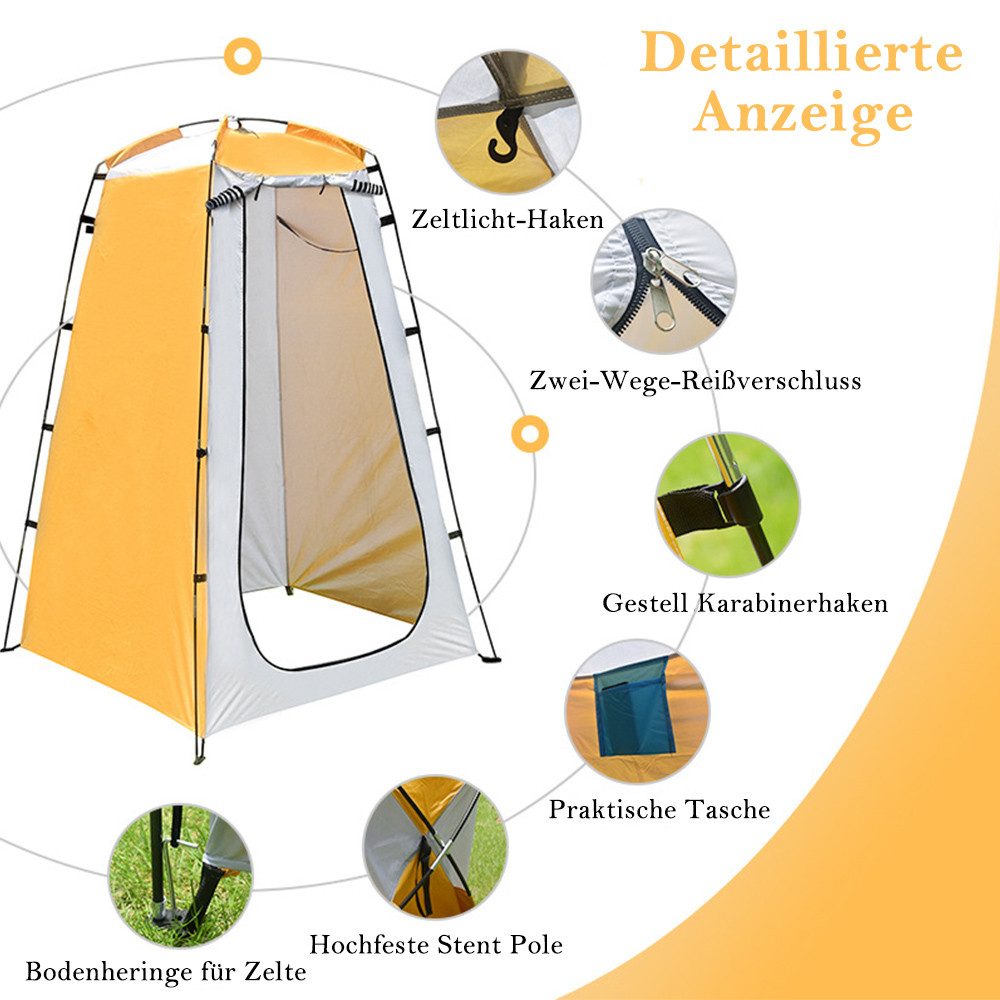 Detaillierte Anzeige

Zeltlicht-Haken

Zwei-Wege-Reißverschluss

Gestell Karabinerhaken

Praktische Tasche

Hochfeste Stent Pole

Bodenheringe für Zelte