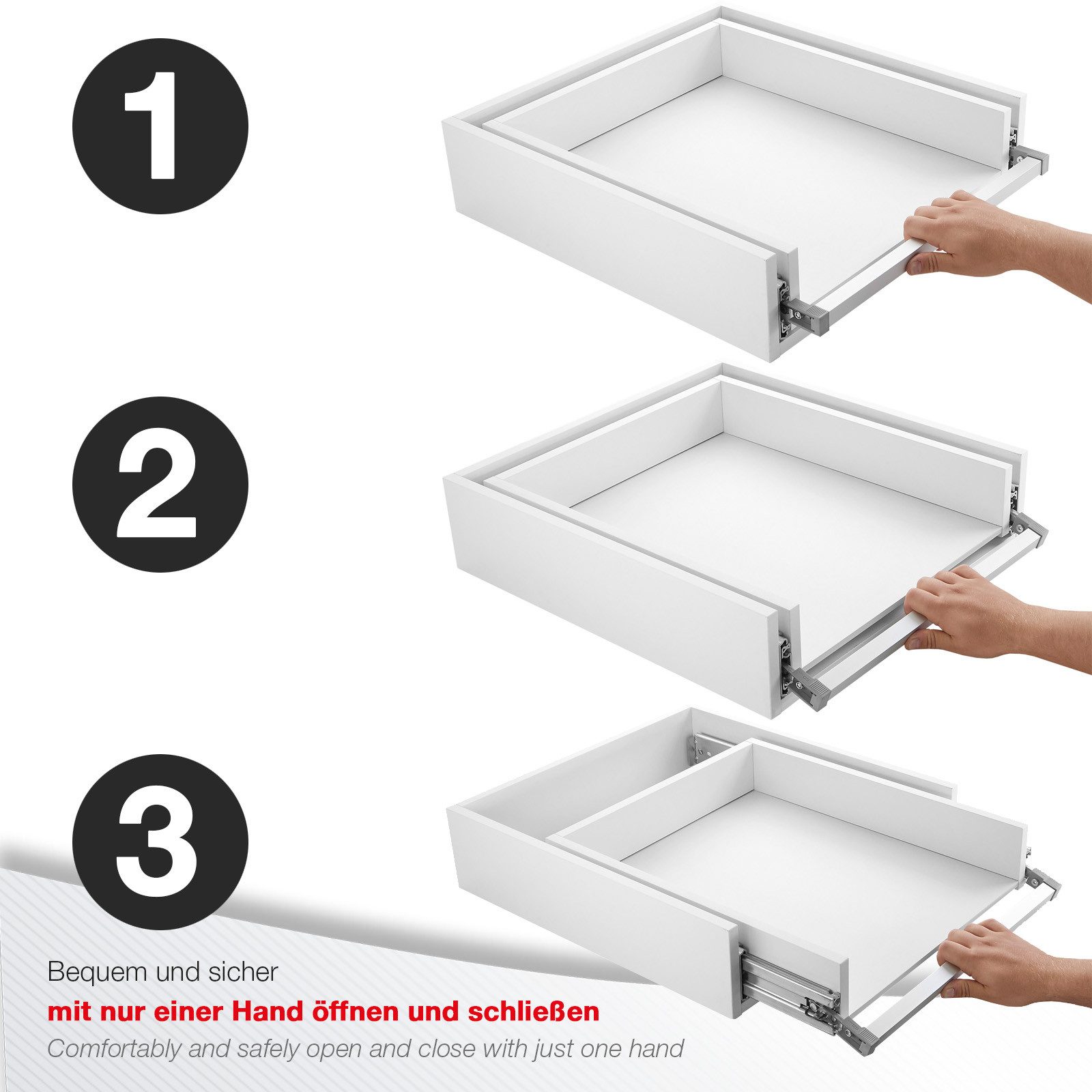 1

2

3

Bequem und sicher
mit nur einer Hand öffnen und schließen
Comfortably and safely open and close with just one hand