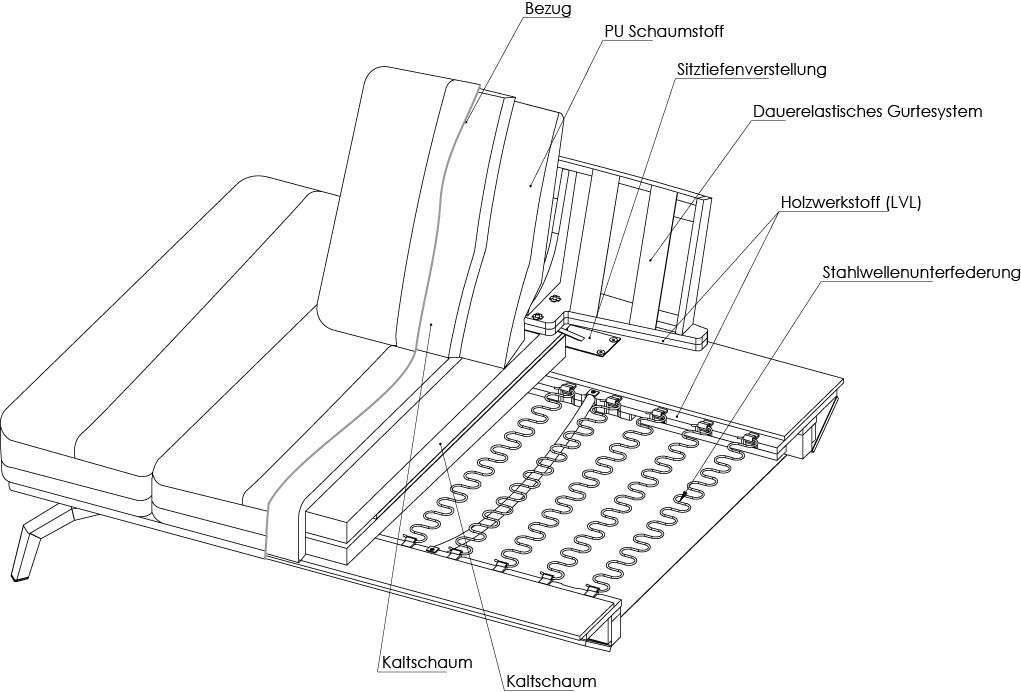 Bezug
PU Schaumstoff
Sitztiefenverstellung
Dauerelastisches Gurtesystem
Holzwerkstoff (LVL)
Stahlwellenunterfederung
Kaltschaum
Kaltschaum