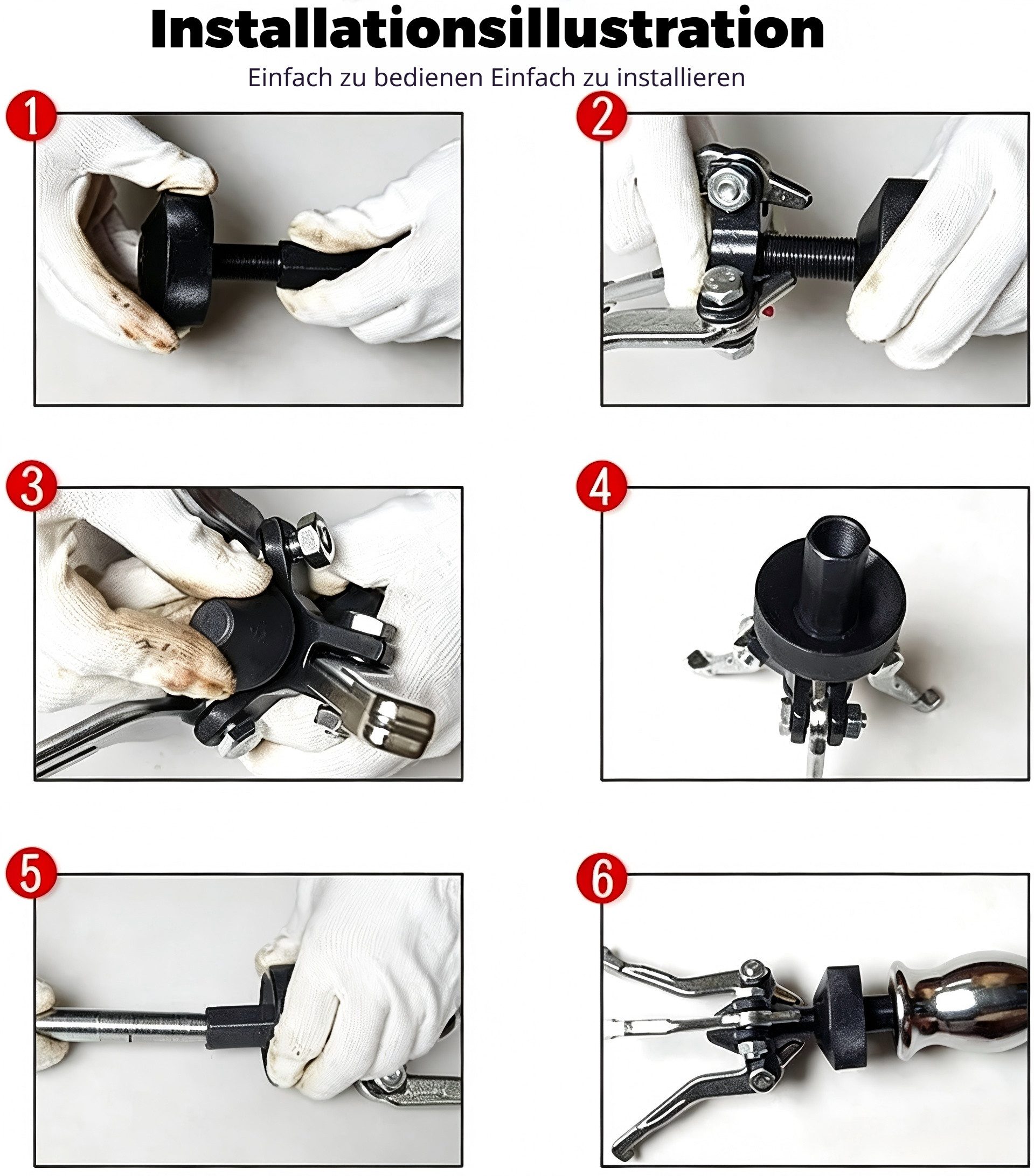 Installationsillustration

Einfach zu bedienen Einfach zu installieren

1

2

3

4

5

6