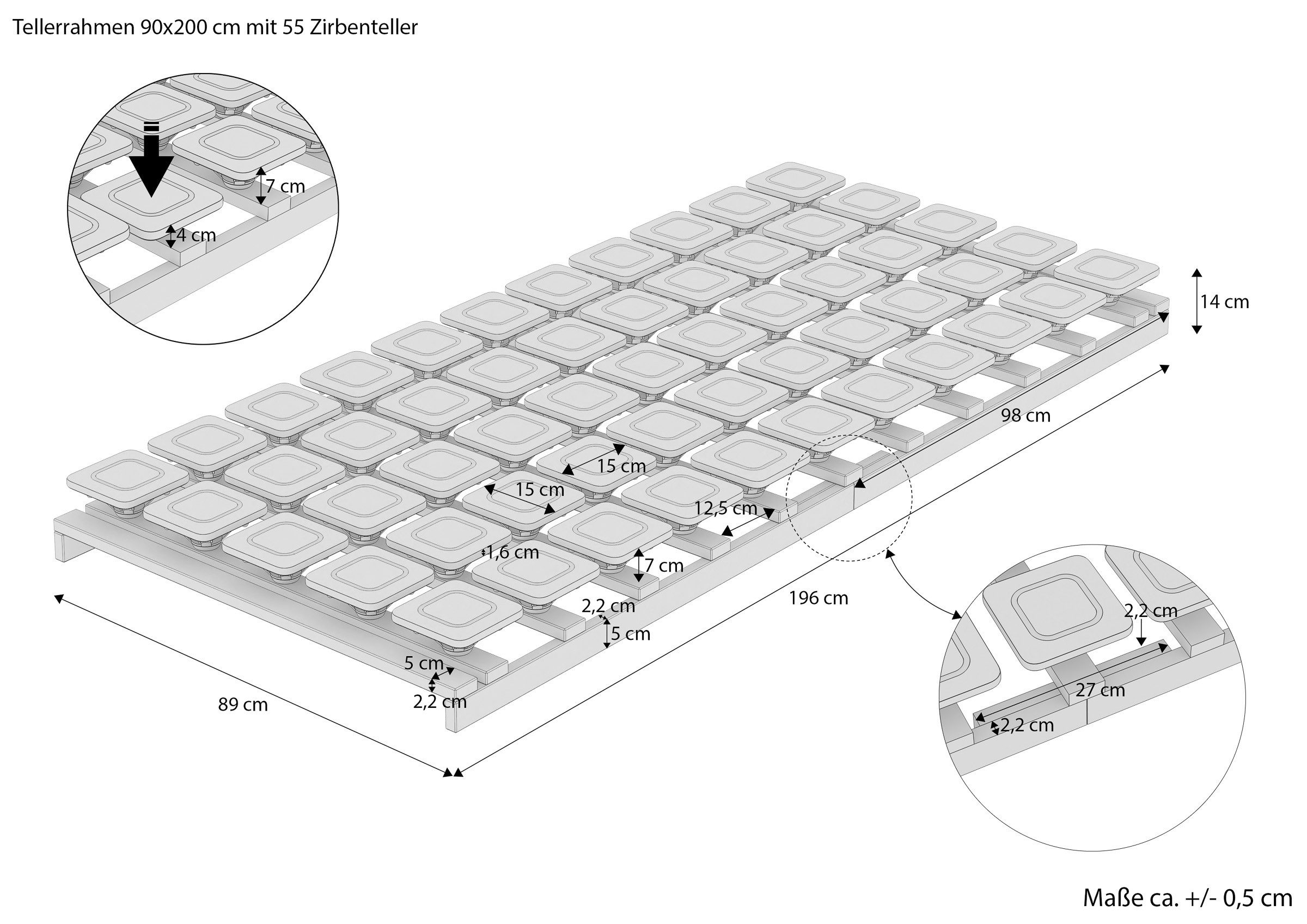 Tellerrahmen 90x200 cm mit 55 Zirbenteller

7 cm

4 cm

14 cm

98 cm

15 cm

15 cm

12,5 cm

1,6 cm

7 cm

196 cm

2,2 cm

5 cm

5 cm

2,2 cm

89 cm

2,2 cm

27 cm

2,2 cm

Maße ca. +/- 0,5 cm