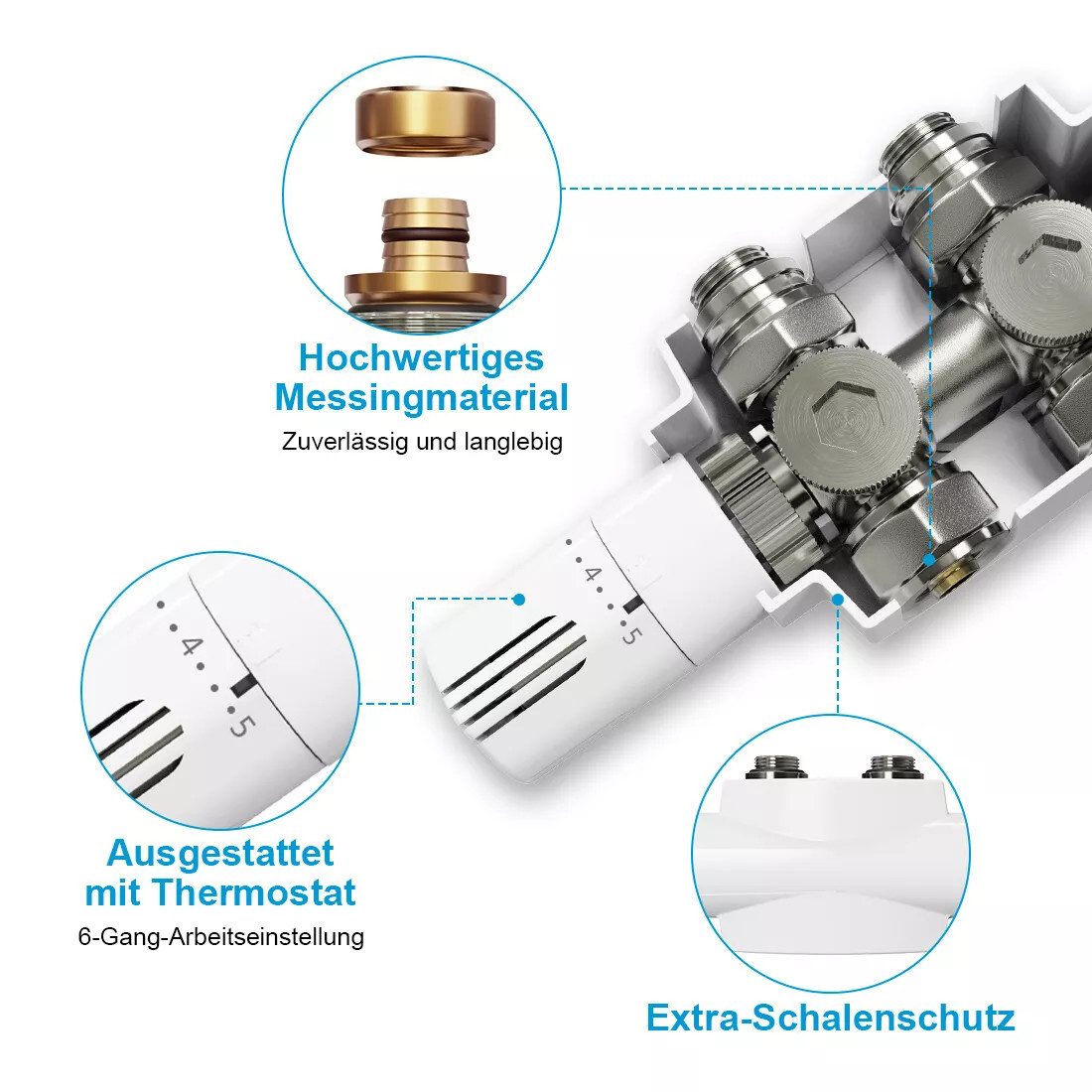 Hochwertiges Messingmaterial
Zuverlässig und langlebig

4 5

4 5

Ausgestattet mit Thermostat
6-Gang-Arbeitseinstellung

Extra-Schalenschutz