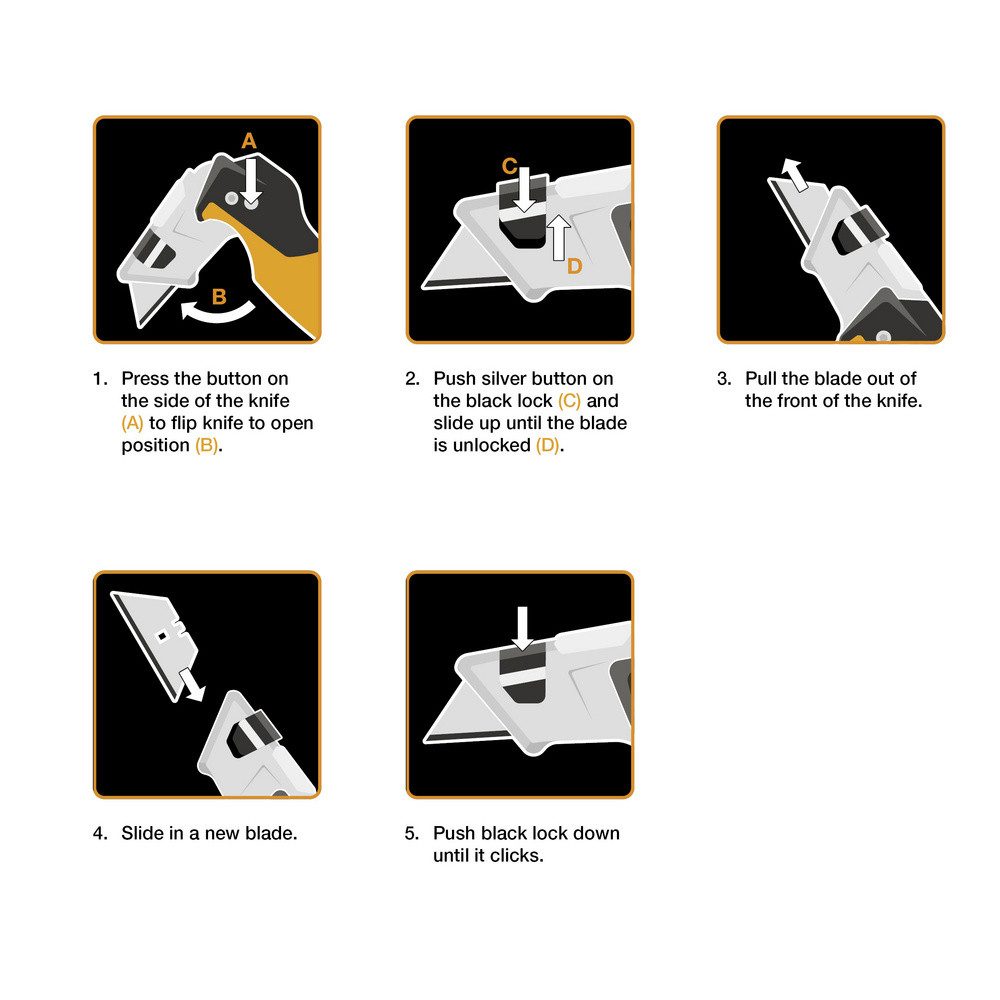 A

B

1. Press the button on the side of the knife (A) to flip knife to open position (B).

C

D

2. Push silver button on the black lock (C) and slide up until the blade is unlocked (D).

3. Pull the blade out of the front of the knife.

4. Slide in a new blade.

5. Push black lock down until it clicks.