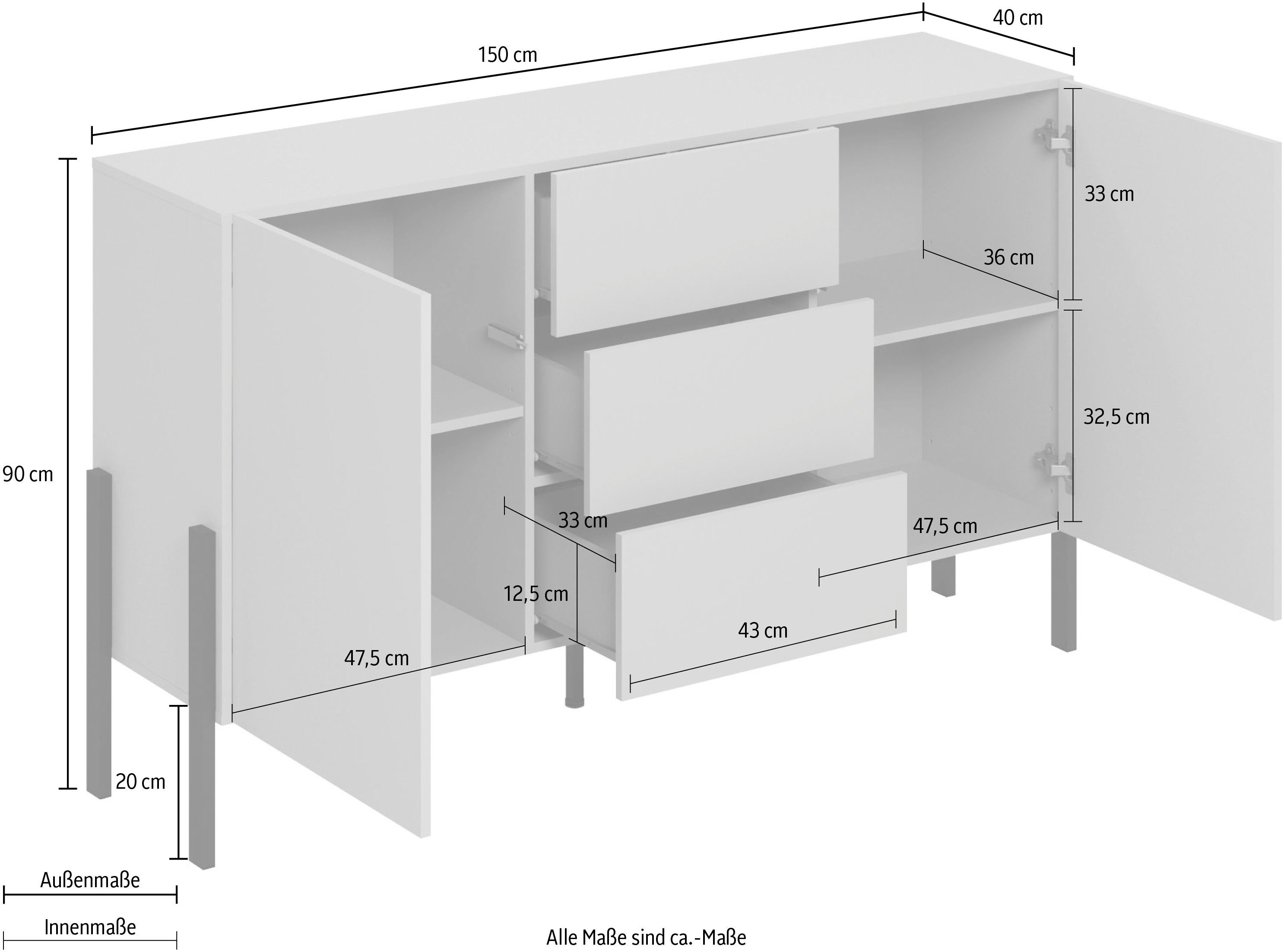 150 cm
40 cm
33 cm
36 cm
32,5 cm
90 cm
33 cm
47,5 cm
12,5 cm
43 cm
47,5 cm
20 cm
Außenmaße
Innenmaße
Alle Maße sind ca.-Maße