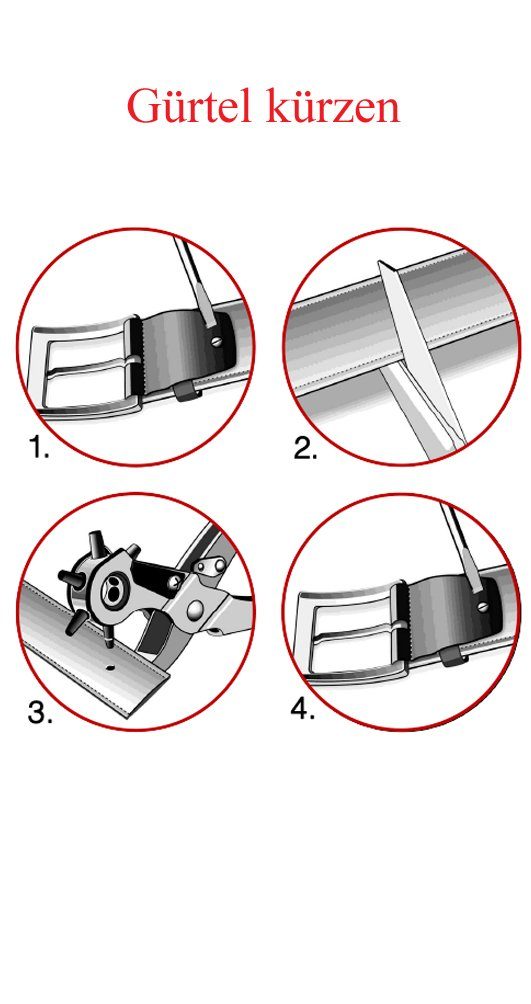 Gürtel kürzen

1.

2.

3.

4.