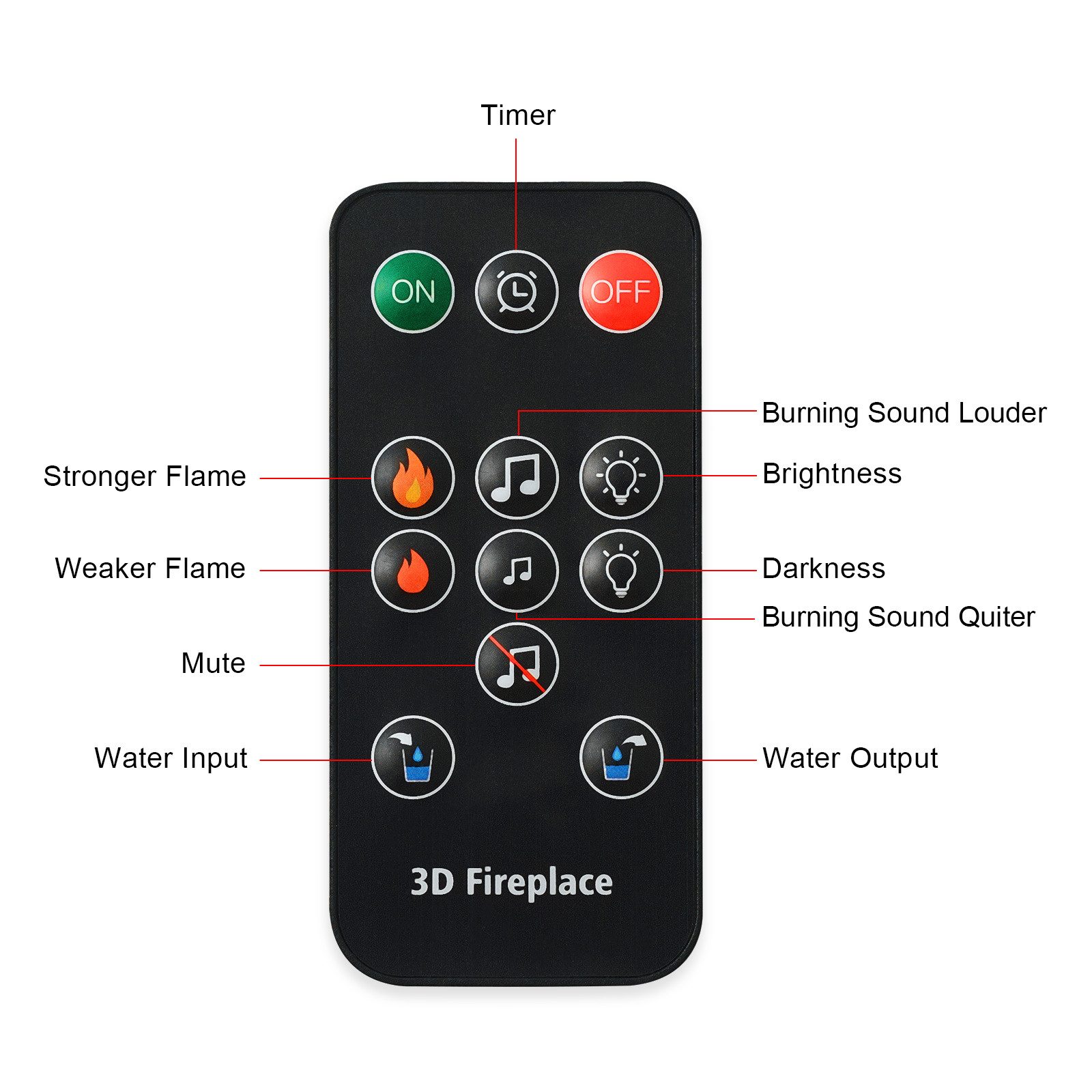 Timer

ON
OFF

Burning Sound Louder

Stronger Flame

Brightness

Weaker Flame

Darkness

Burning Sound Quiter

Mute

Water Input

Water Output

3D Fireplace