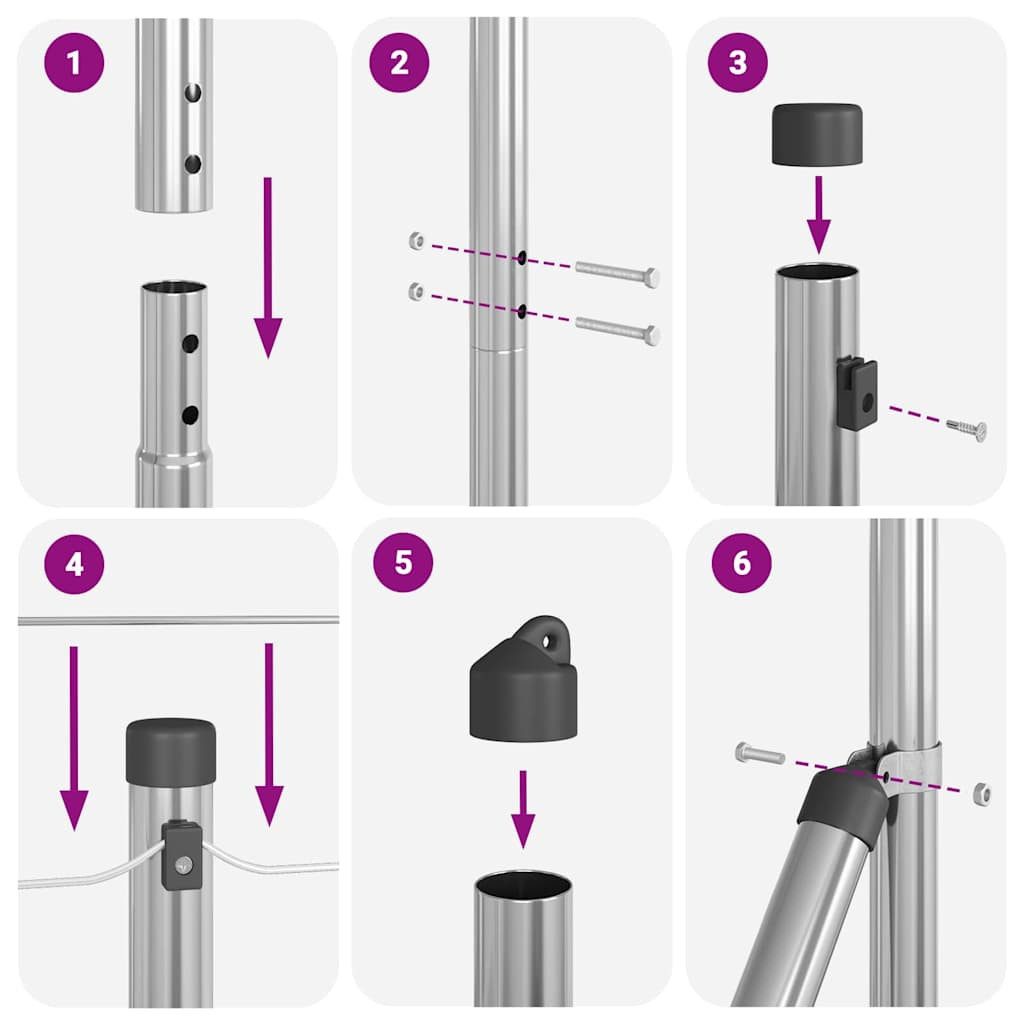 1

2

3

4

5

6