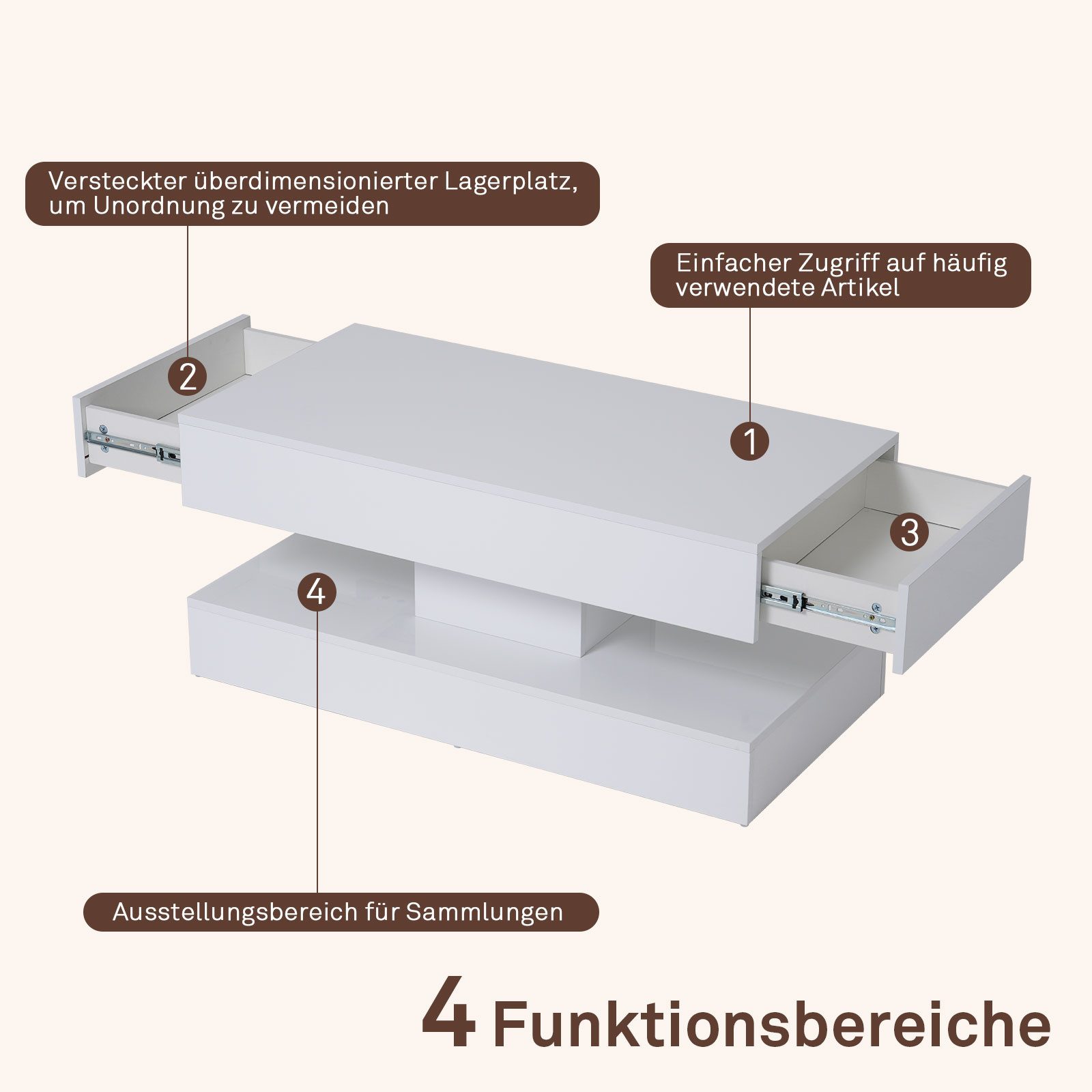 Versteckter überdimensionierter Lagerplatz, um Unordnung zu vermeiden

Einfacher Zugriff auf häufig verwendete Artikel

2

1

3

4

Ausstellungsbereich für Sammlungen

4 Funktionsbereiche