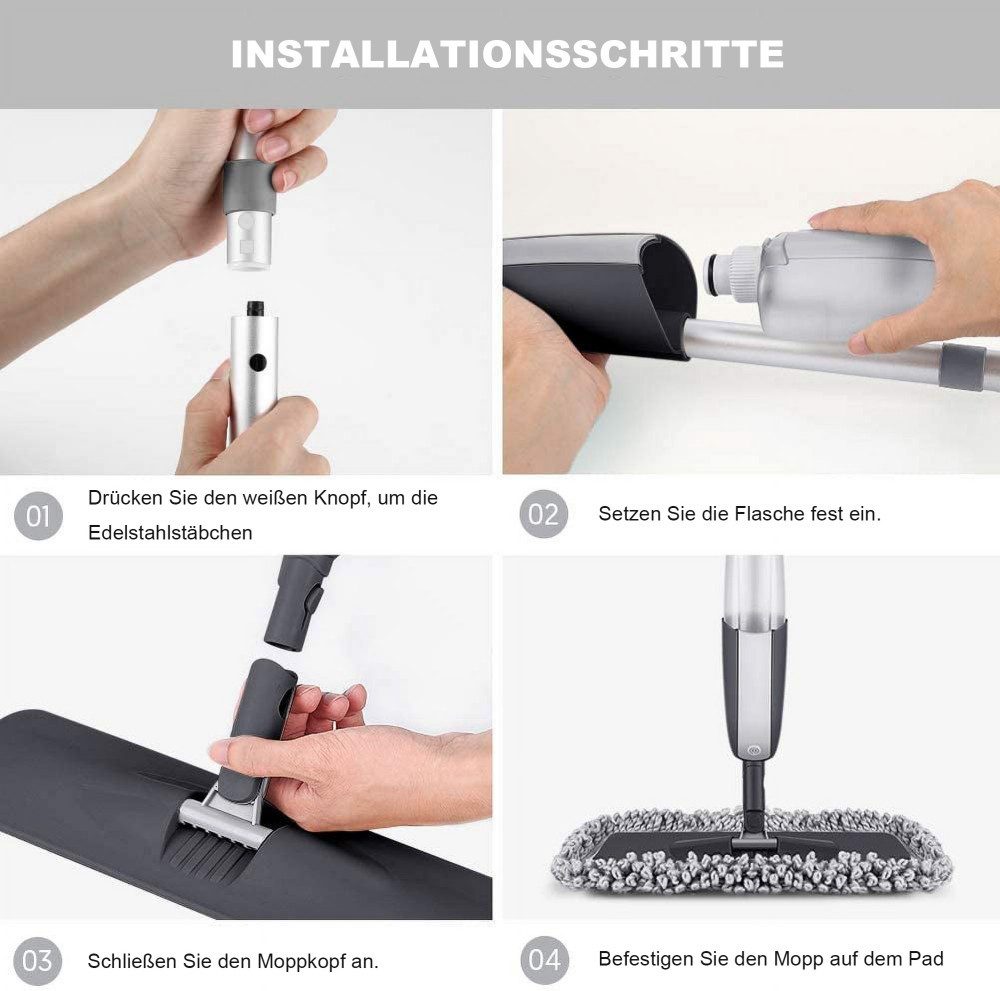 INSTALLATIONSSCHRITTE

01 Drücken Sie den weißen Knopf, um die Edelstahlstäbchen

02 Setzen Sie die Flasche fest ein.

03 Schließen Sie den Moppkopf an.

04 Befestigen Sie den Mopp auf dem Pad