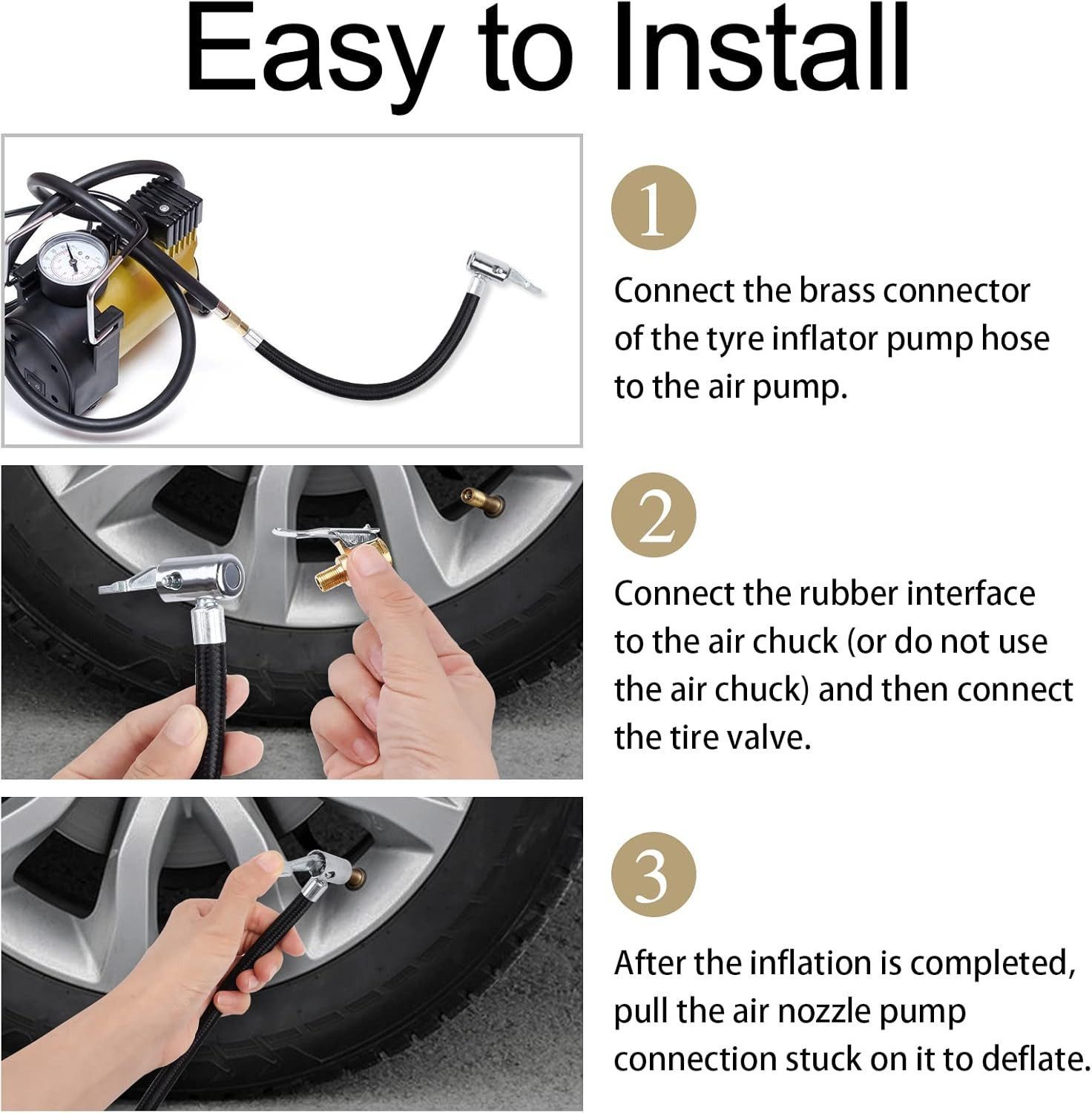 Easy to Install

1

Connect the brass connector of the tyre inflator pump hose to the air pump.

2

Connect the rubber interface to the air chuck (or do not use the air chuck) and then connect the tire valve.

3

After the inflation is completed, pull the air nozzle pump connection stuck on it to deflate.