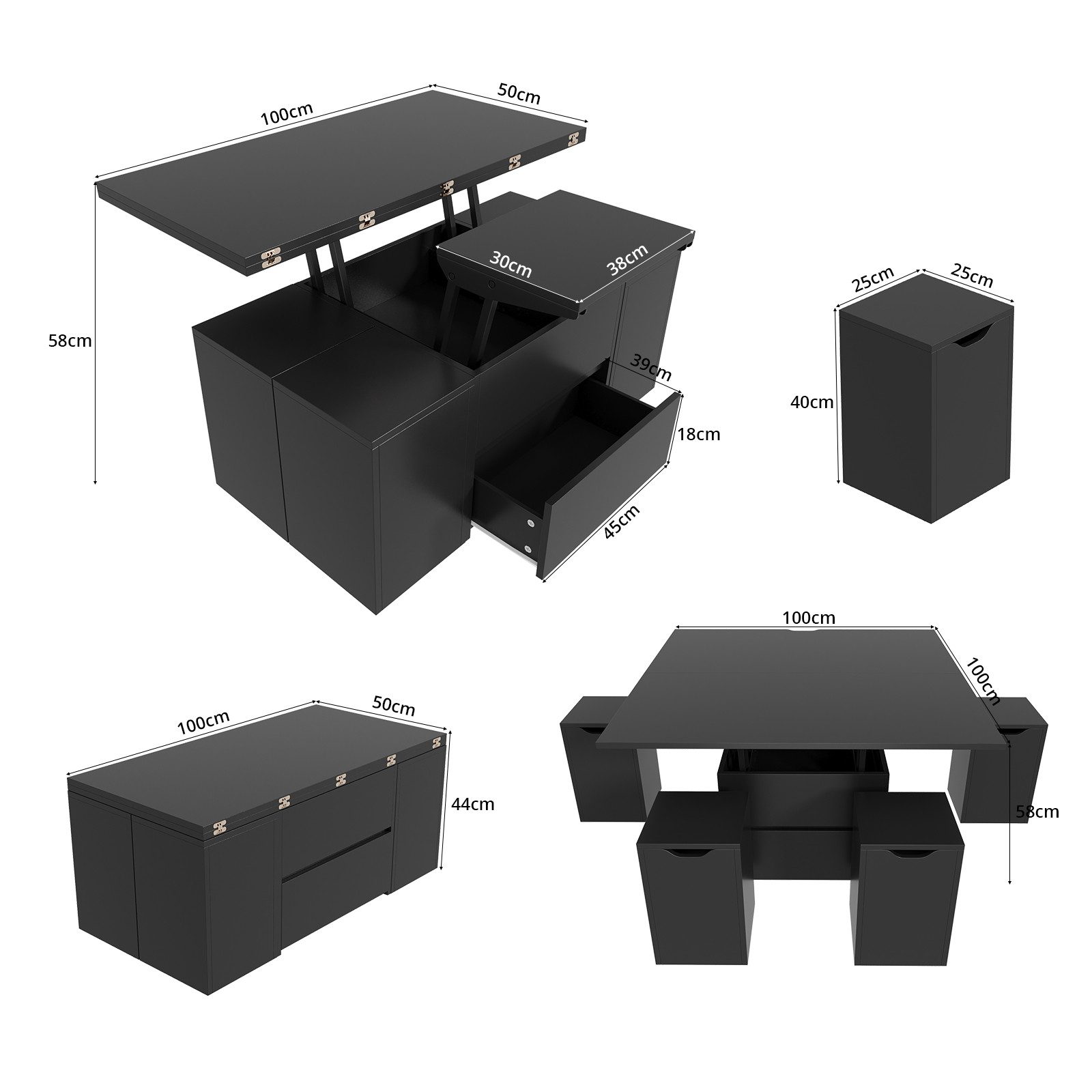 100cm
50cm
58cm
30cm
38cm
39cm
18cm
45cm

25cm
25cm
40cm

100cm
50cm
44cm

100cm
100cm
58cm