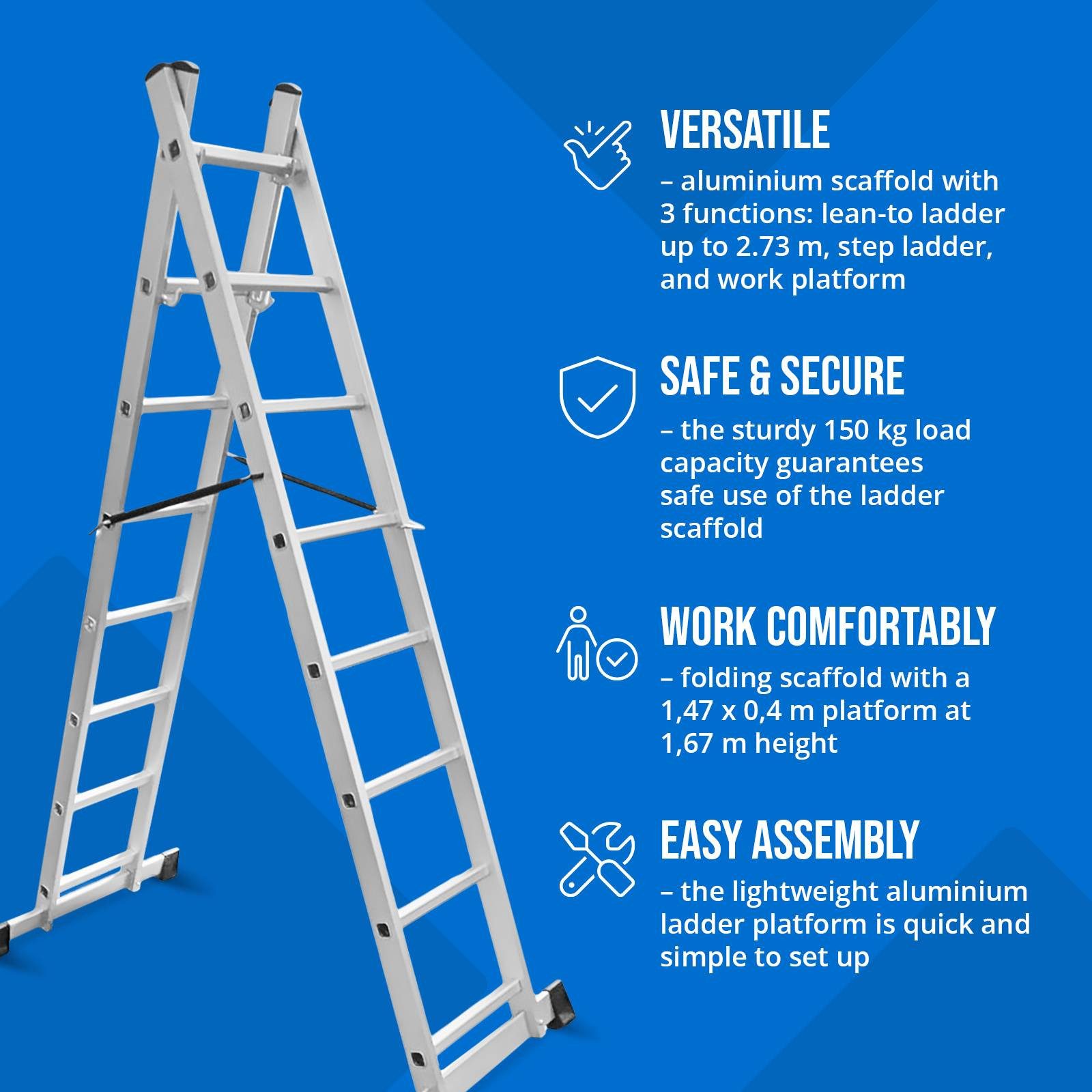 VERSATILE
– aluminium scaffold with 3 functions: lean-to ladder up to 2.73 m, step ladder, and work platform

SAFE & SECURE
– the sturdy 150 kg load capacity guarantees safe use of the ladder scaffold

WORK COMFORTABLY
– folding scaffold with a 1,47 x 0,4 m platform at 1,67 m height

EASY ASSEMBLY
– the lightweight aluminium ladder platform is quick and simple to set up