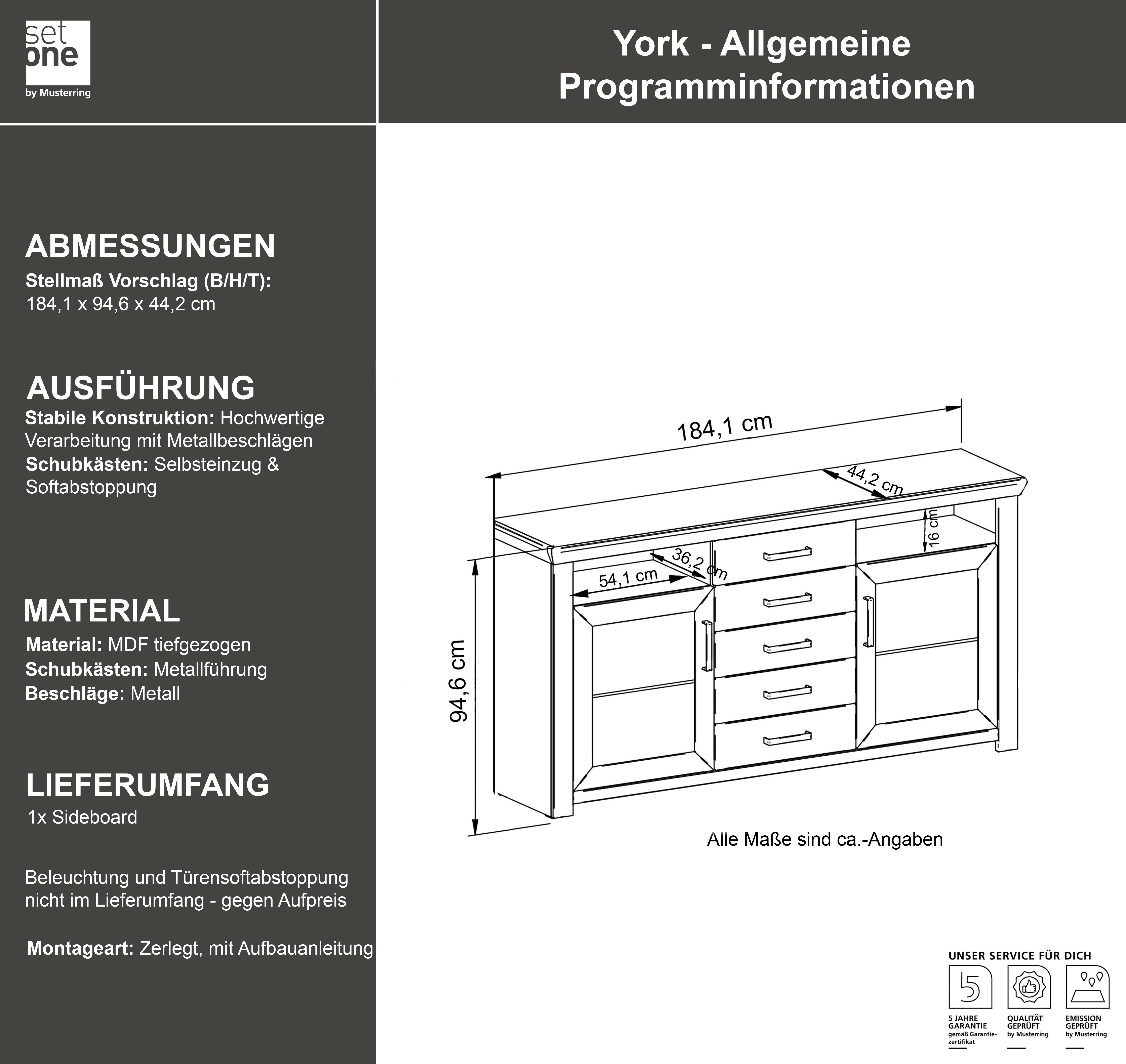 set one
by Musterring

York - Allgemeine Programminformationen

ABMESSUNGEN
Stellmaß Vorschlag (B/H/T):
184,1 x 94,6 x 44,2 cm

AUSFÜHRUNG
Stabile Konstruktion: Hochwertige Verarbeitung mit Metallbeschlägen
Schubkästen: Selbsteinzug & Softabstoppung

MATERIAL
Material: MDF tiefgezogen
Schubkästen: Metallführung
Beschläge: Metall

LIEFERUMFANG
1x Sideboard

Beleuchtung und Türensoftabstoppung nicht im Lieferumfang - gegen Aufpreis

Montageart: Zerlegt, mit Aufbauanleitung

184,1 cm
44,2 cm
16 cm
36,2 cm
54,1 cm
94,6 cm

Alle Maße sind ca.-Angaben

UNSER SERVICE FÜR DICH
5
5 JAHRE GARANTIE gemäß Garantiezertifikat
QUALITÄT GEPRÜFT by Musterring
EMISSION GEPRÜFT by Musterring