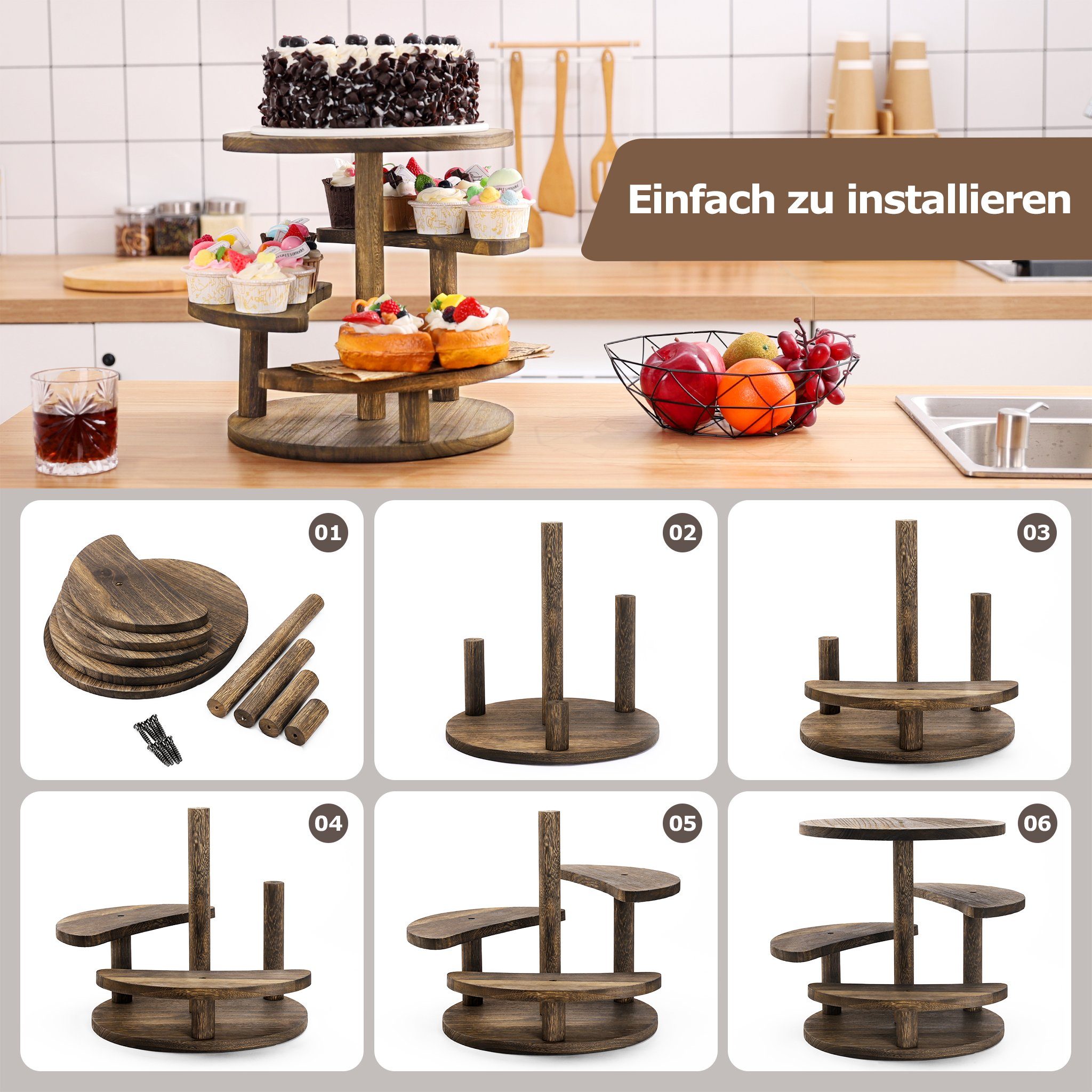 Einfach zu installieren

01

02

03

04

05

06