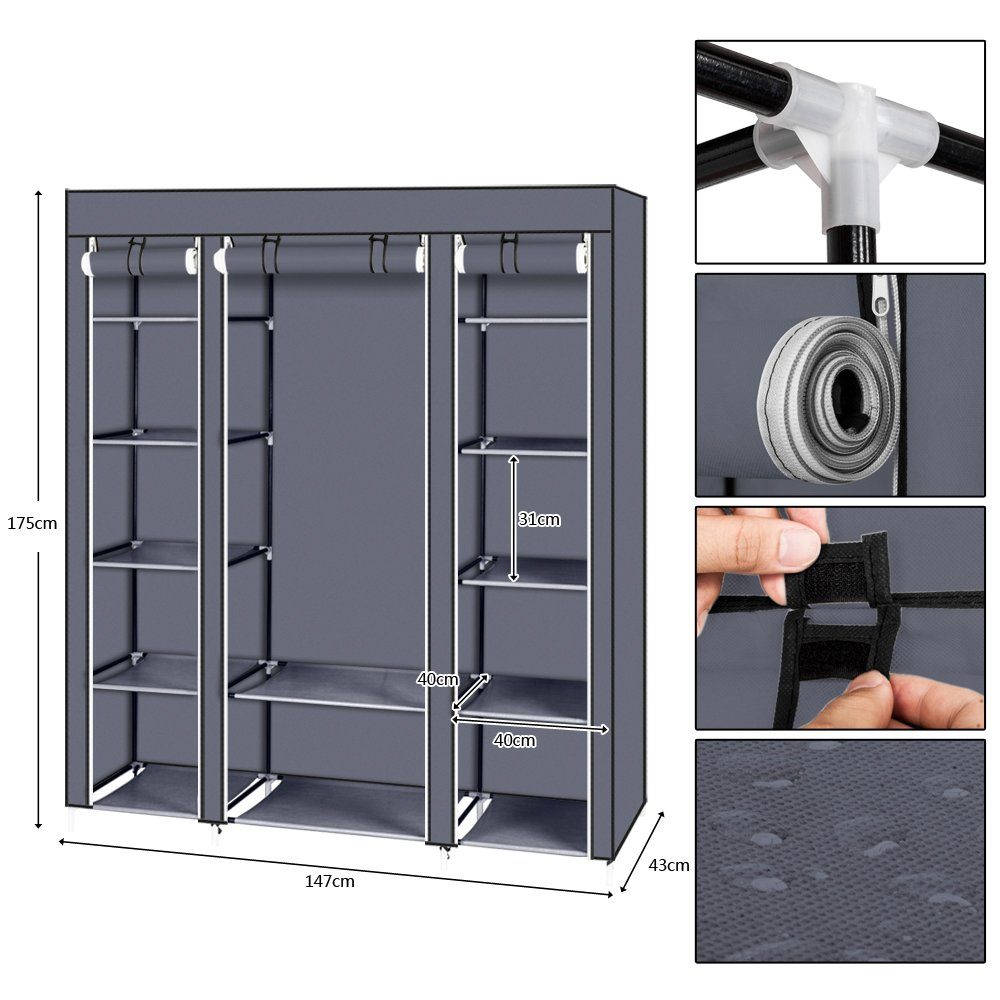 175cm
31cm
40cm
40cm
147cm
43cm