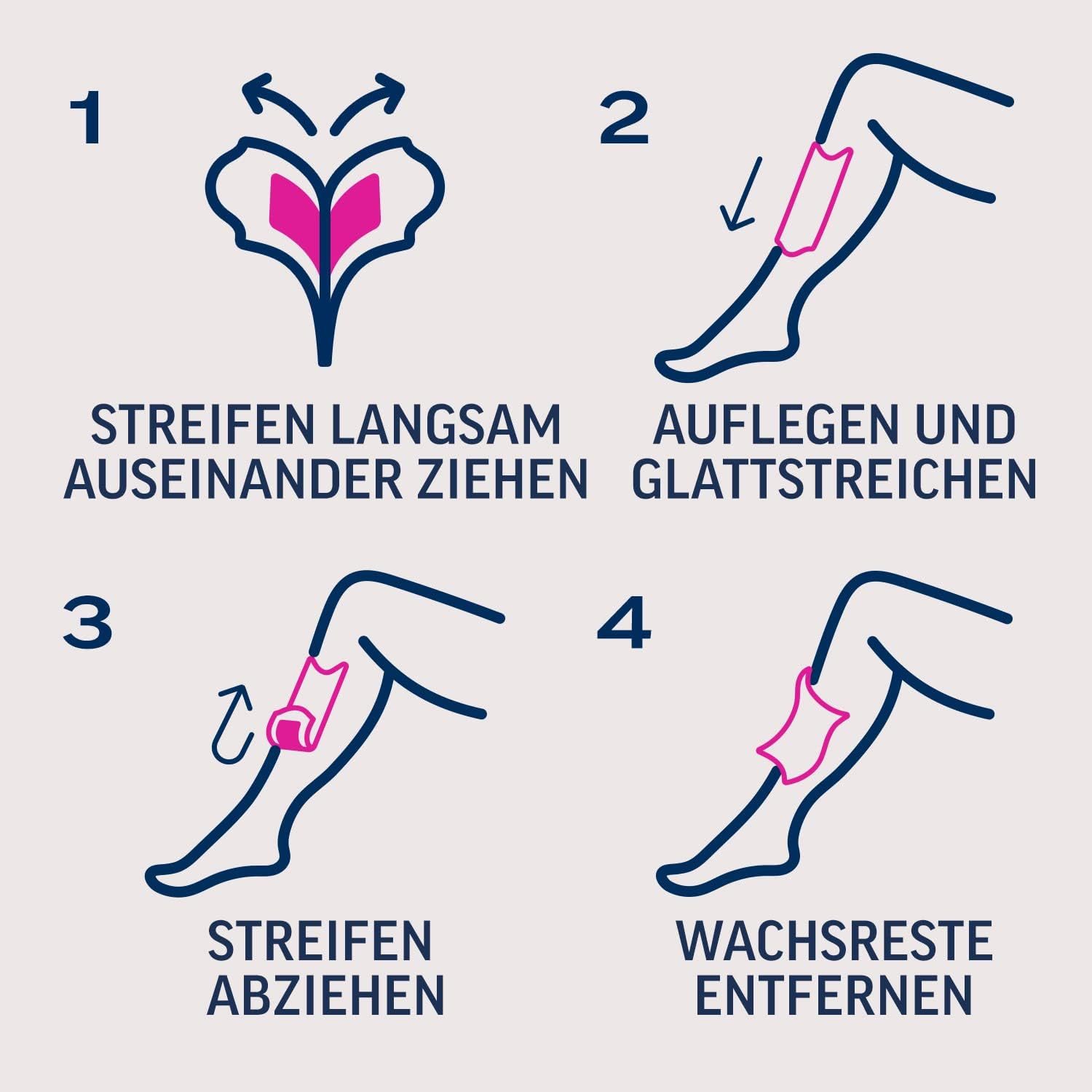 1

STREIFEN LANGSAM AUSEINANDER ZIEHEN

2

AUFLEGEN UND GLATTSTREICHEN

3

STREIFEN ABZIEHEN

4

WACHSRESTE ENTFERNEN