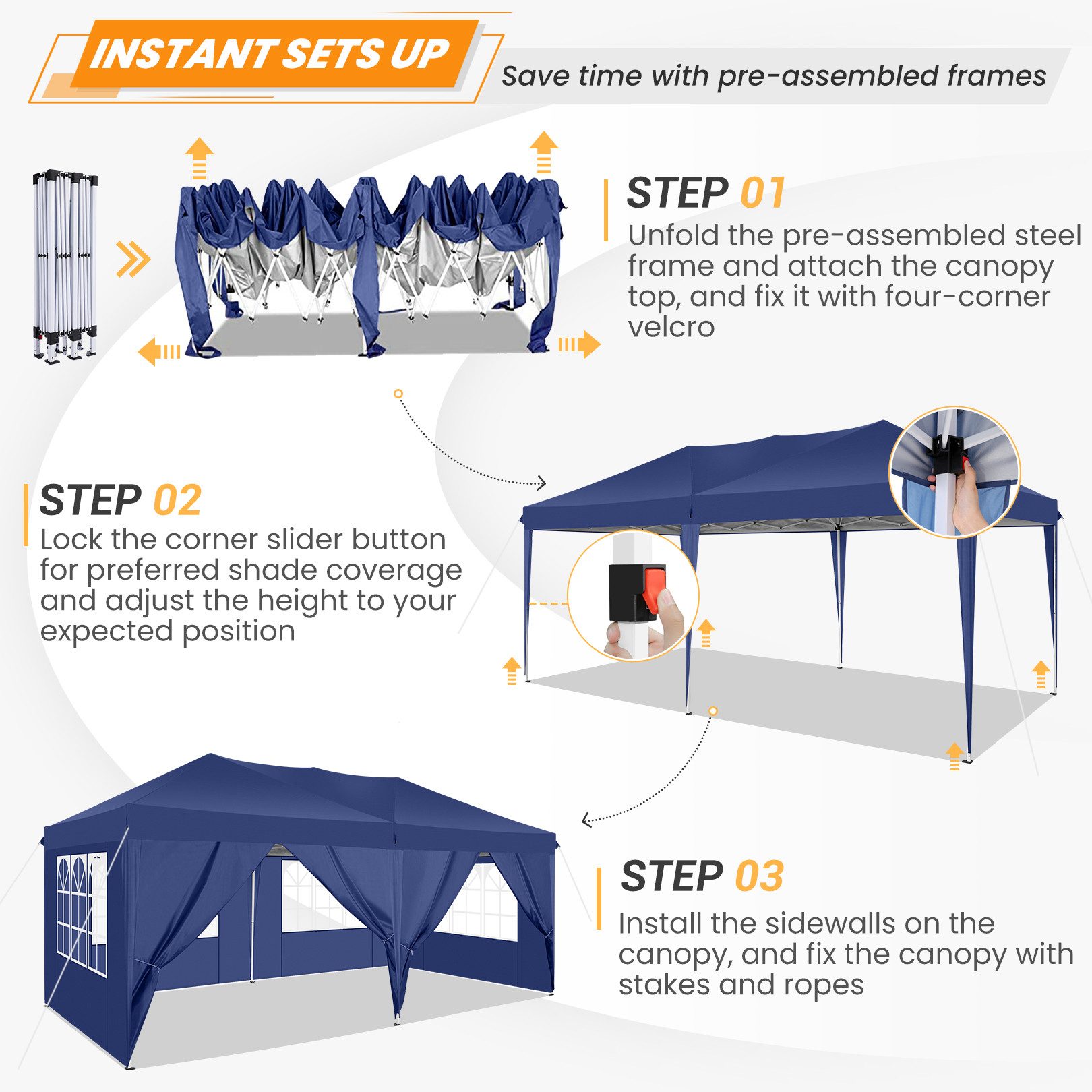 INSTANT SETS UP

Save time with pre-assembled frames

STEP 01

Unfold the pre-assembled steel frame and attach the canopy top, and fix it with four-corner velcro

STEP 02

Lock the corner slider button for preferred shade coverage and adjust the height to your expected position

STEP 03

Install the sidewalls on the canopy, and fix the canopy with stakes and ropes