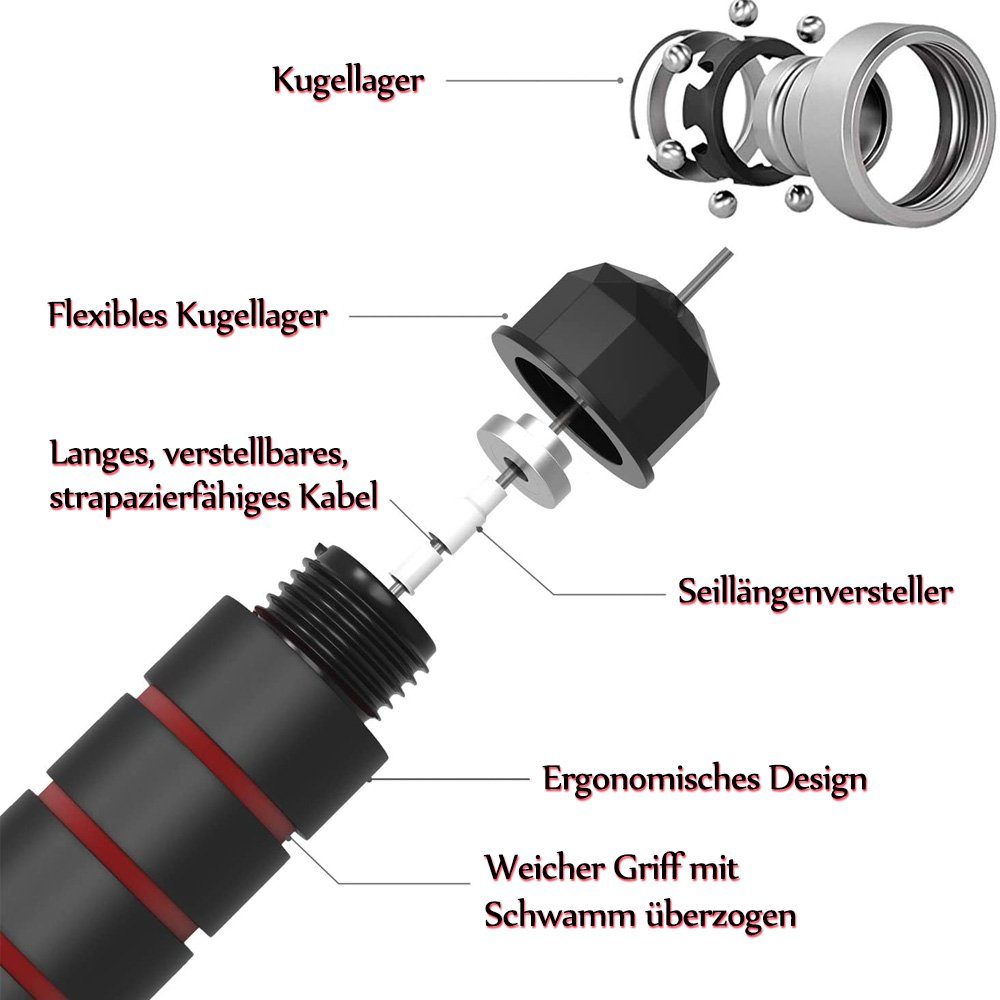 Kugellager

Flexibles Kugellager

Langes, verstellbares, strapazierfähiges Kabel

Seillängenversteller

Ergonomisches Design

Weicher Griff mit Schwamm überzogen