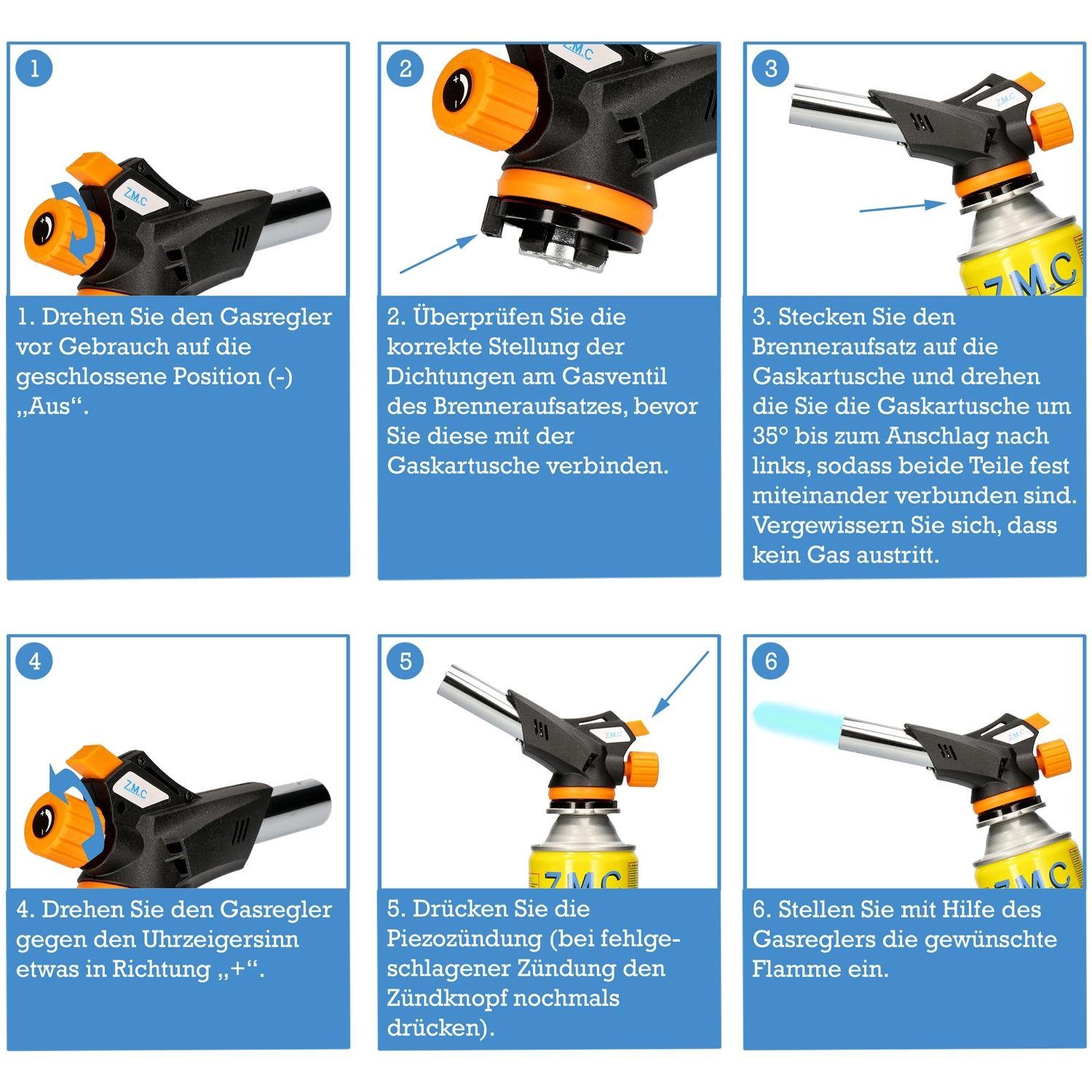 1

Z.M.C

1. Drehen Sie den Gasregler vor Gebrauch auf die geschlossene Position (-) „Aus“.

2

Z.M.C

2. Überprüfen Sie die korrekte Stellung der Dichtungen am Gasventil des Brenneraufsatzes, bevor Sie diese mit der Gaskartusche verbinden.

3

Z.M.C

Z.M.C

3. Stecken Sie den Brenneraufsatz auf die Gaskartusche und drehen die Sie die Gaskartusche um 35° bis zum Anschlag nach links, sodass beide Teile fest miteinander verbunden sind. Vergewissern Sie sich, dass kein Gas austritt.

4

Z.M.C

4. Drehen Sie den Gasregler gegen den Uhrzeigersinn etwas in Richtung „+“.

5

Z.M.C

Z.M.C

5. Drücken Sie die Piezozündung (bei fehlgeschlagener Zündung den Zündknopf nochmals drücken).

6

Z.M.C

Z.M.C

6. Stellen Sie mit Hilfe des Gasreglers die gewünschte Flamme ein.