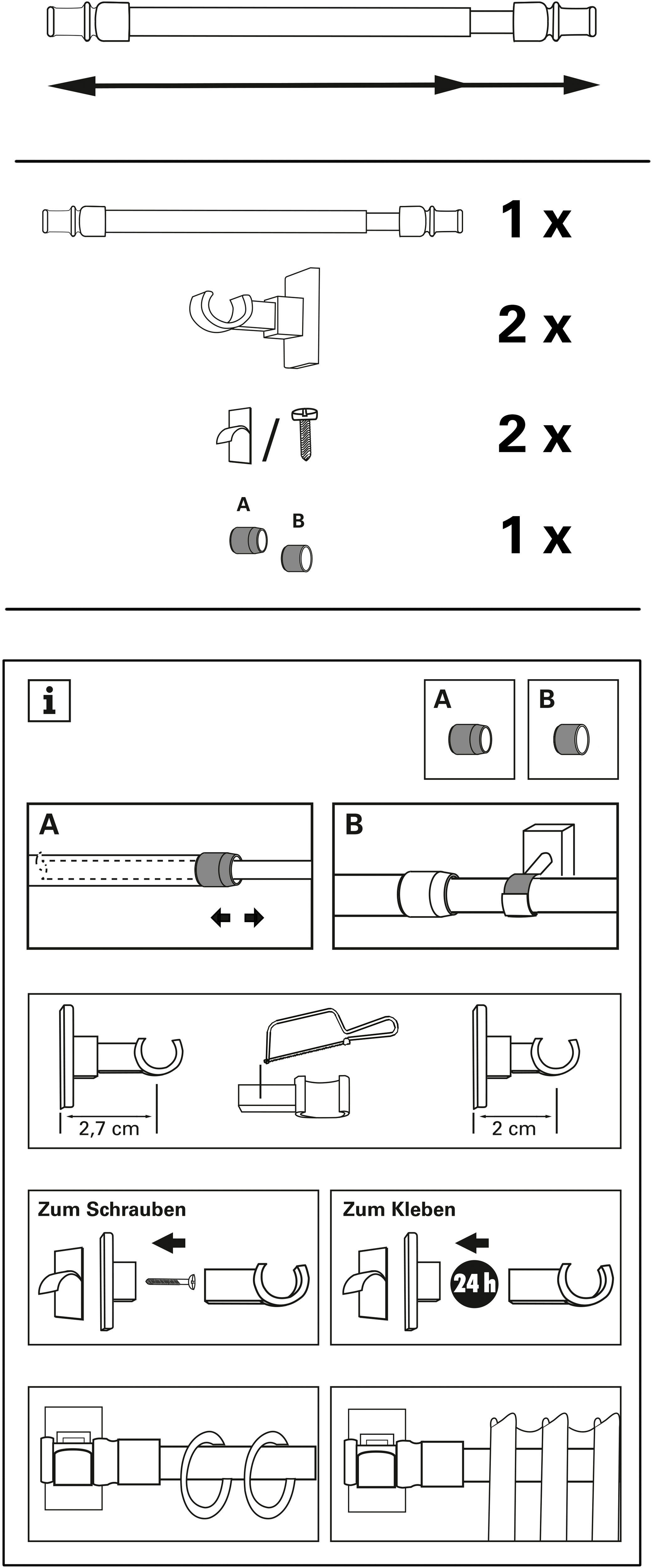 1 x

2 x

/

2 x

A B

1 x

i

A

B

A

B

2,7 cm

2 cm

Zum Schrauben

Zum Kleben

24 h