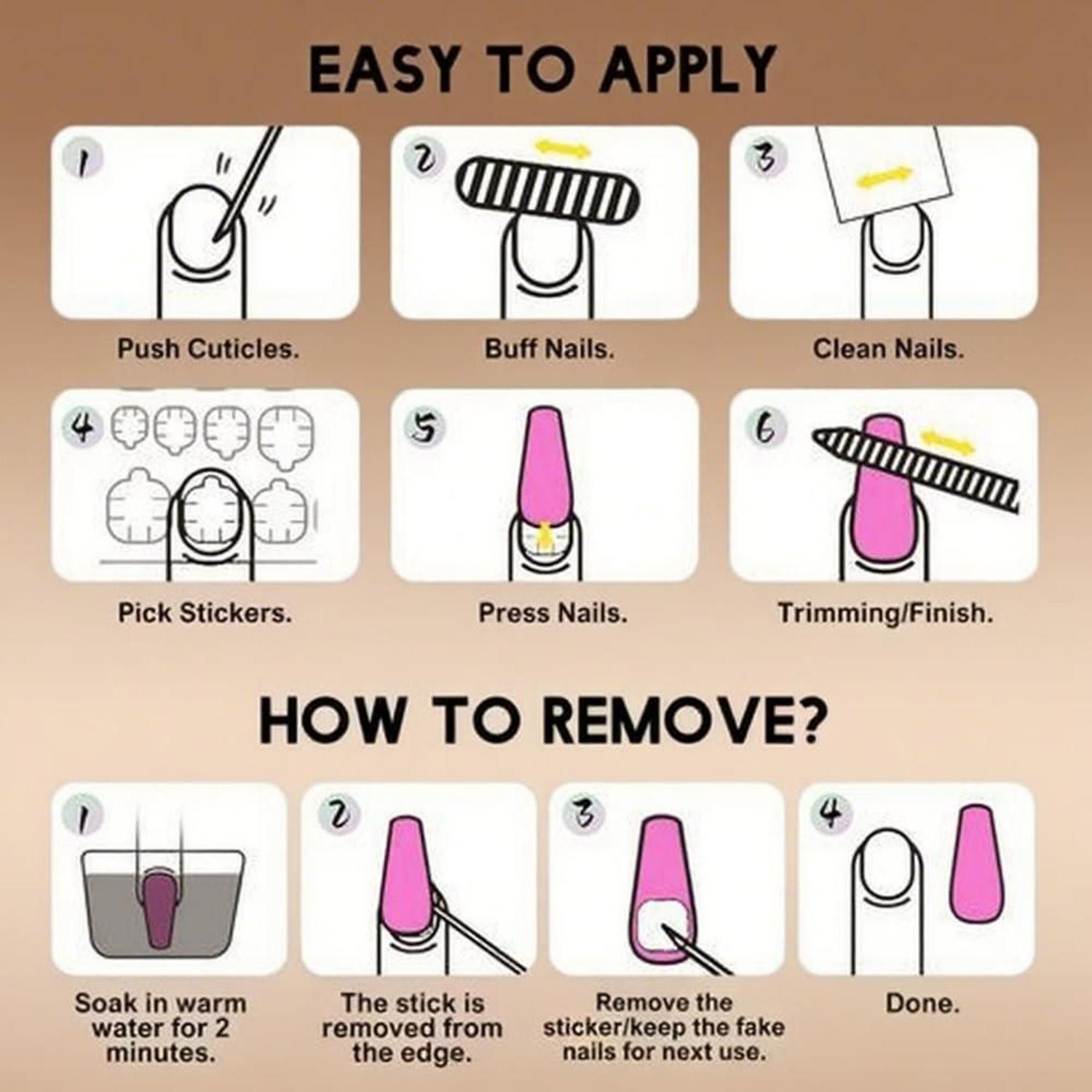 EASY TO APPLY

1

Push Cuticles.

2

Buff Nails.

3

Clean Nails.

4

Pick Stickers.

5

Press Nails.

6

Trimming/Finish.

HOW TO REMOVE?

1

Soak in warm water for 2 minutes.

2

The stick is removed from the edge.

3

Remove the sticker/keep the fake nails for next use.

4

Done.