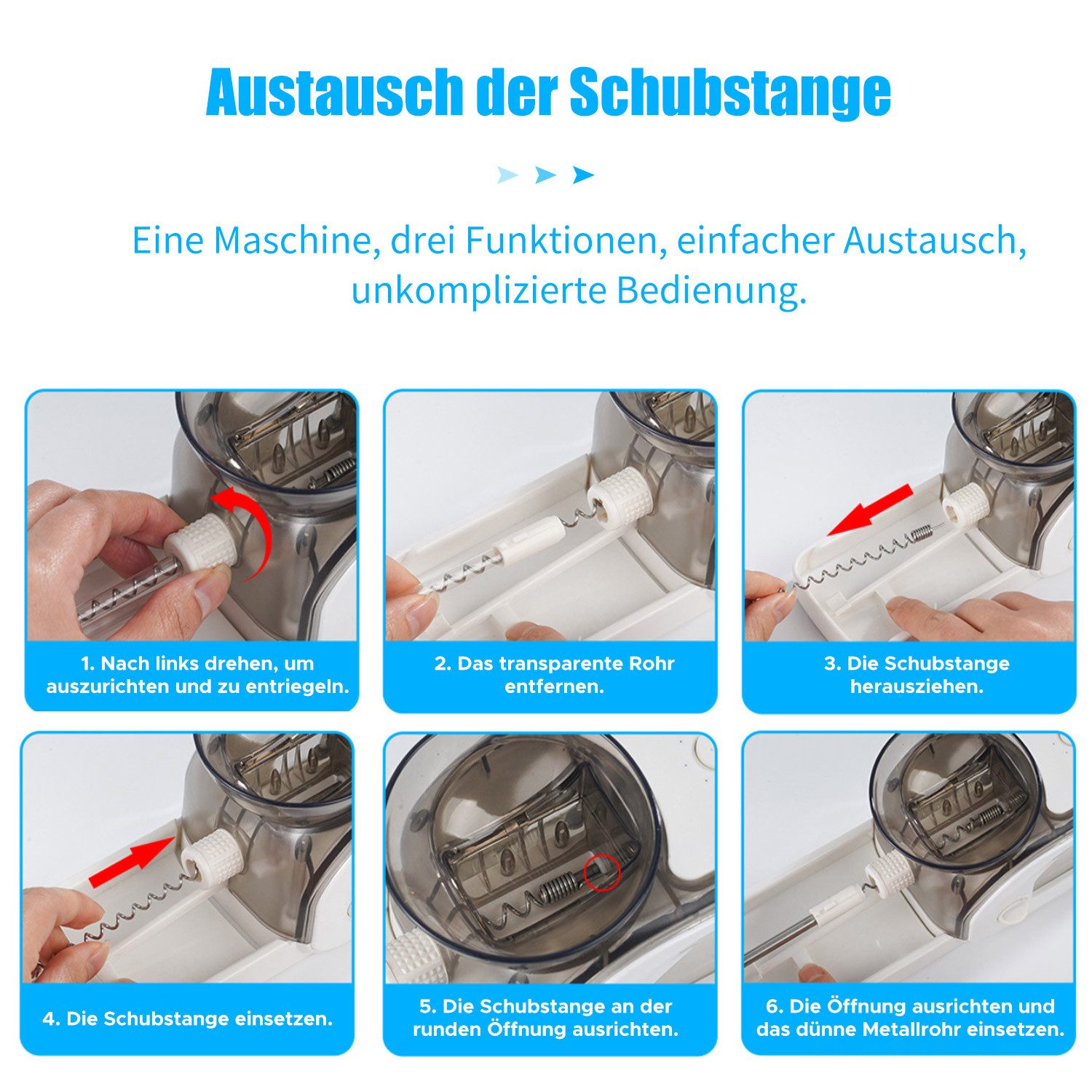 Austausch der Schubstange

Eine Maschine, drei Funktionen, einfacher Austausch, unkomplizierte Bedienung.

1. Nach links drehen, um auszurichten und zu entriegeln.

2. Das transparente Rohr entfernen.

3. Die Schubstange herausziehen.

4. Die Schubstange einsetzen.

5. Die Schubstange an der runden Öffnung ausrichten.

6. Die Öffnung ausrichten und das dünne Metallrohr einsetzen.