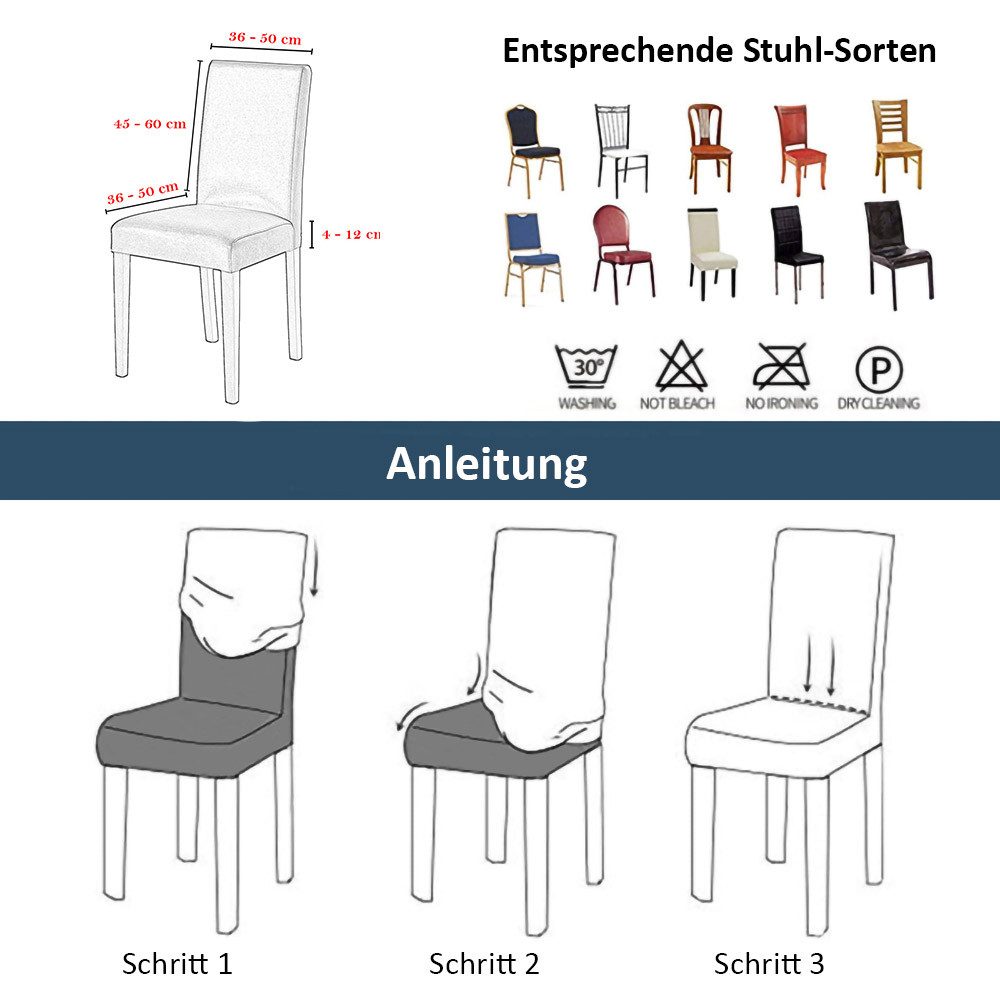 36 - 50 cm

45 - 60 cm

36 - 50 cm

4 - 12 cm

Entsprechende Stuhl-Sorten

30°
WASHING

NOT BLEACH

NO IRONING

P
DRYCLEANING

Anleitung

Schritt 1

Schritt 2

Schritt 3