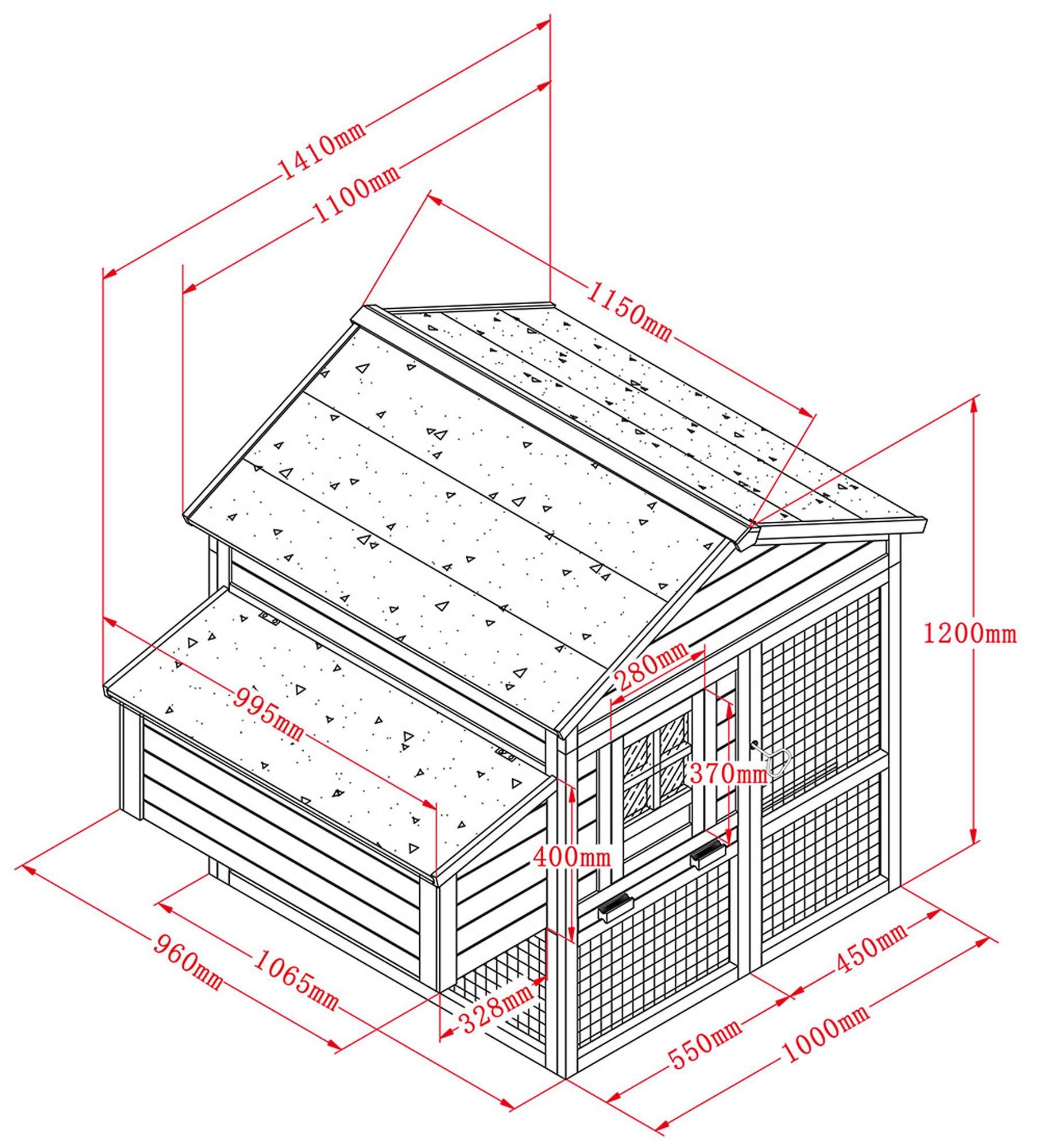 1410mm
1100mm
1150mm
1200mm
280mm
995mm
370mm
400mm
960mm
1065mm
328mm
450mm
550mm
1000mm