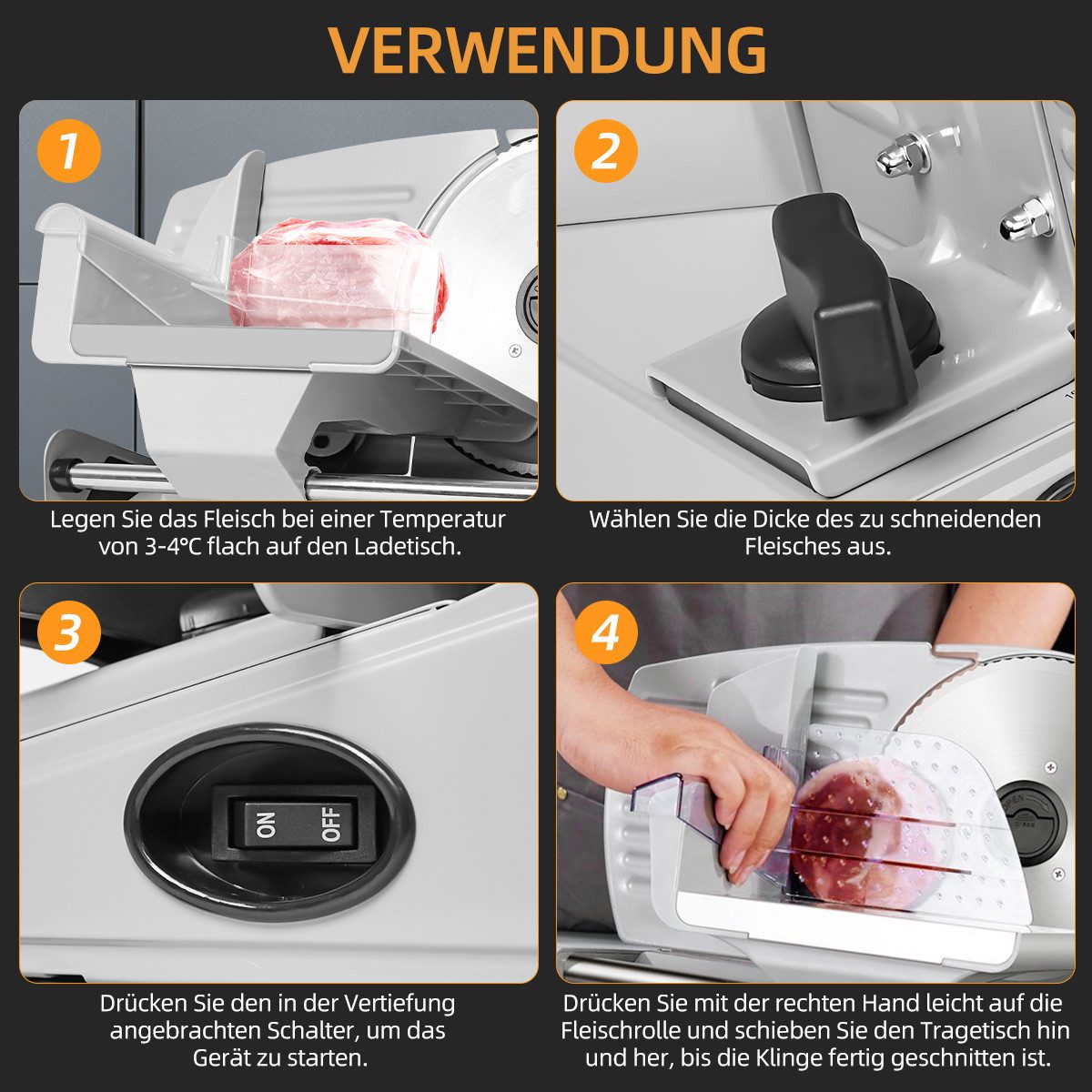 VERWENDUNG

1

Legen Sie das Fleisch bei einer Temperatur von 3-4°C flach auf den Ladetisch.

2

Wählen Sie die Dicke des zu schneidenden Fleisches aus.

3

ON OFF

Drücken Sie den in der Vertiefung angebrachten Schalter, um das Gerät zu starten.

4

Drücken Sie mit der rechten Hand leicht auf die Fleischrolle und schieben Sie den Tragetisch hin und her, bis die Klinge fertig geschnitten ist.